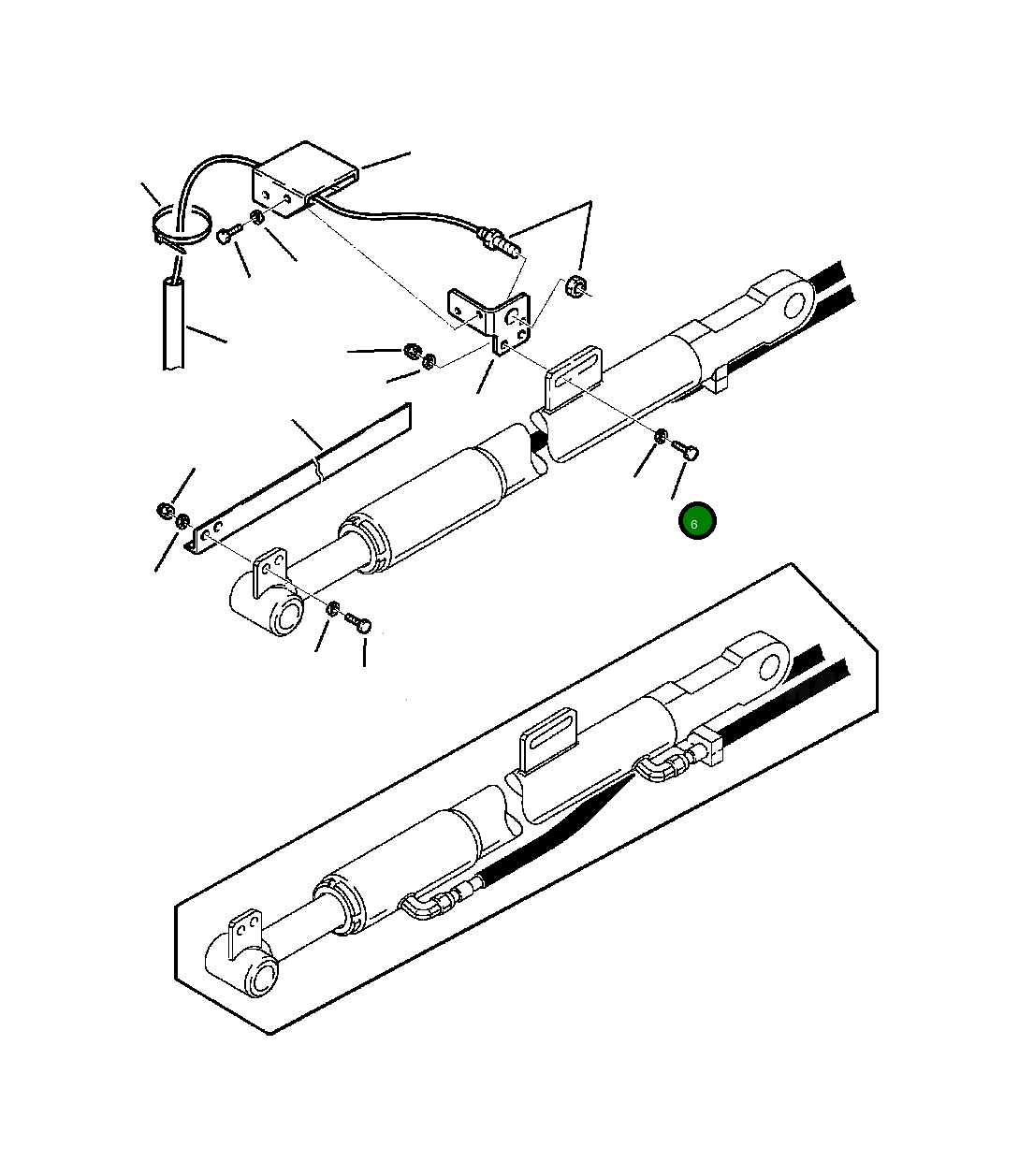 6