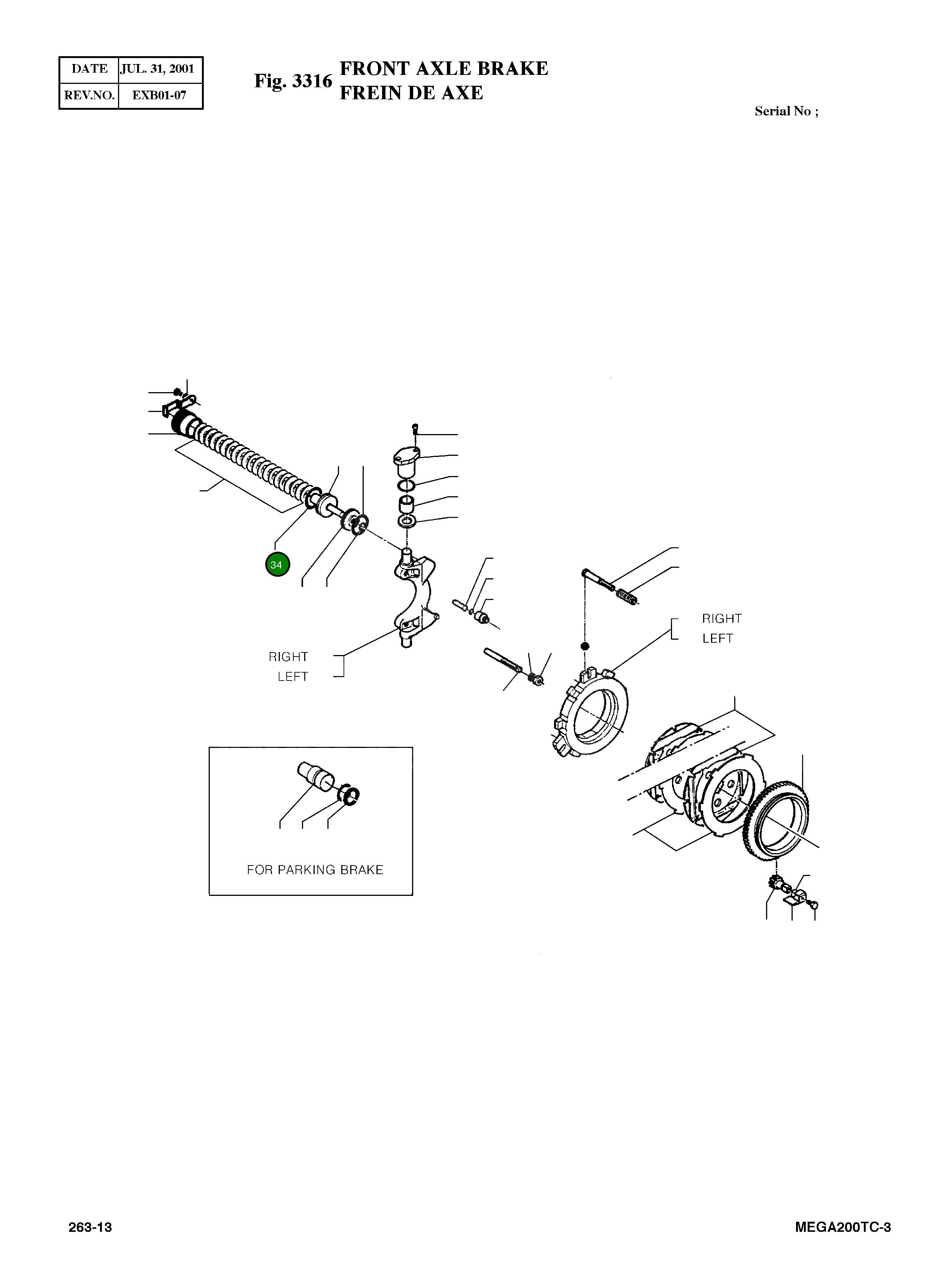 | DATE | JUL. 31, 2001 |
|---|---|
| REV.NO. | EXB01-07 |

Fig. 3316 FRONT AXLE BRAKE
FREIN DE AXE

Serial No ;

34

RIGHT
LEFT

RIGHT
LEFT

FOR PARKING BRAKE

263-13

MEGA200TC-3