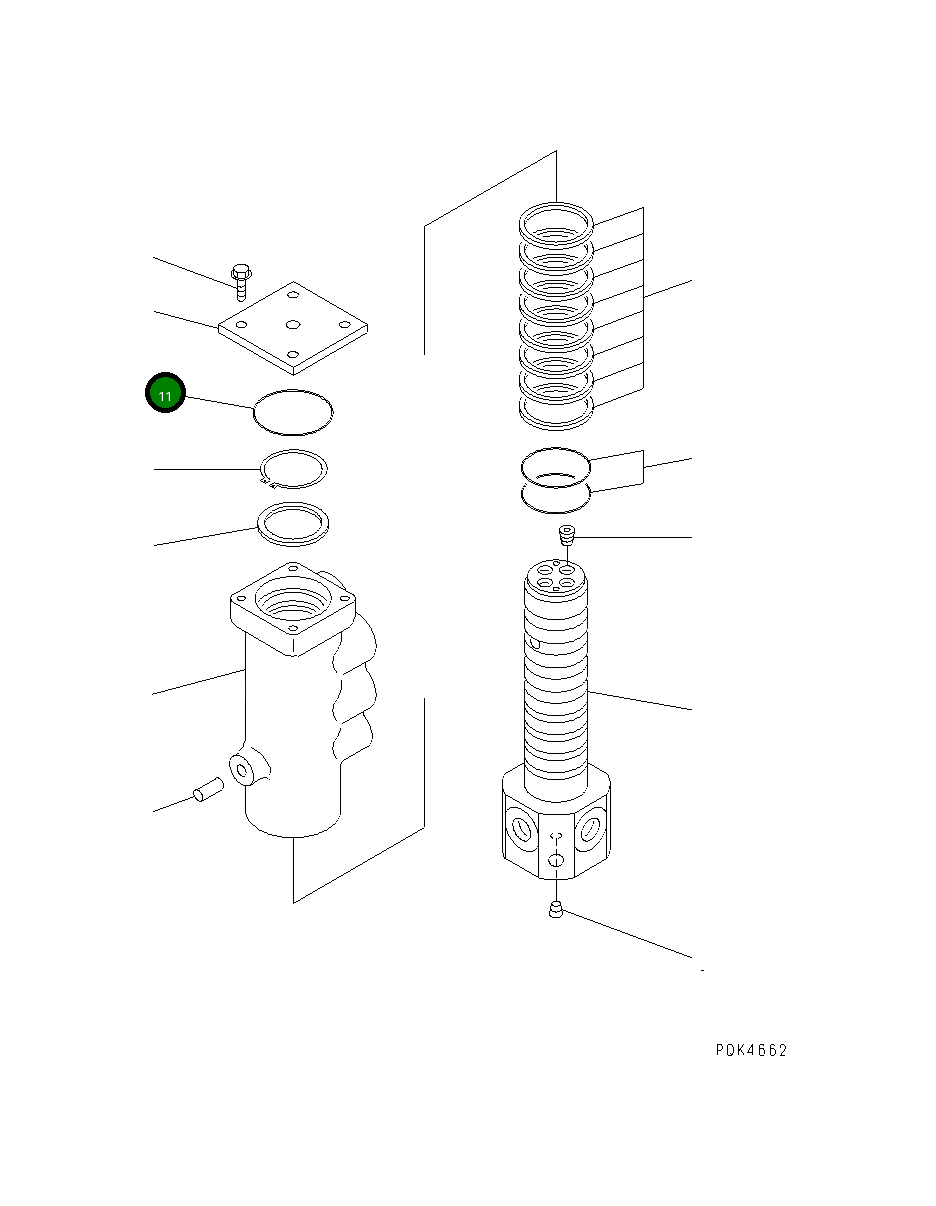 11

PDK4662