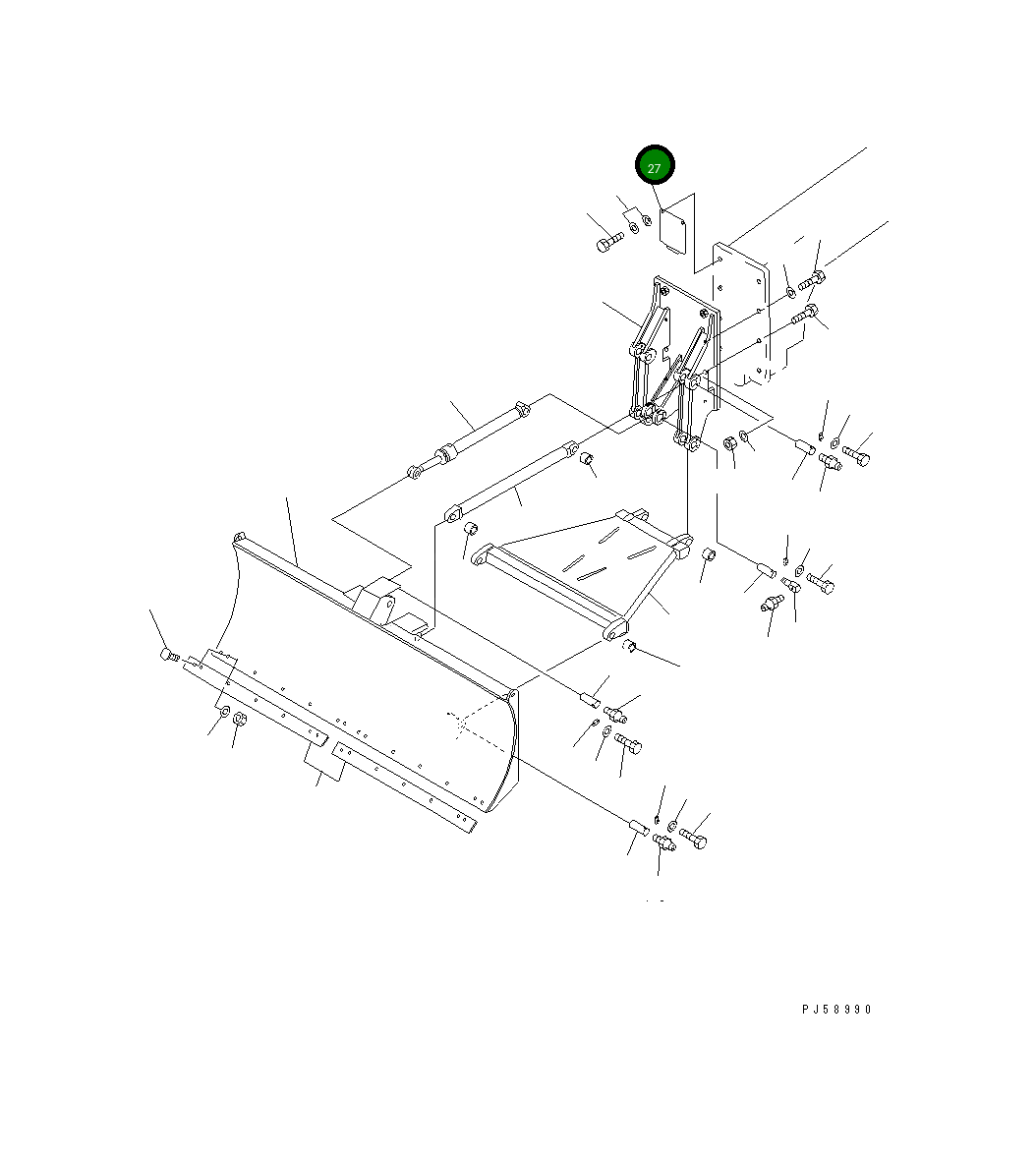 27

PJ58990