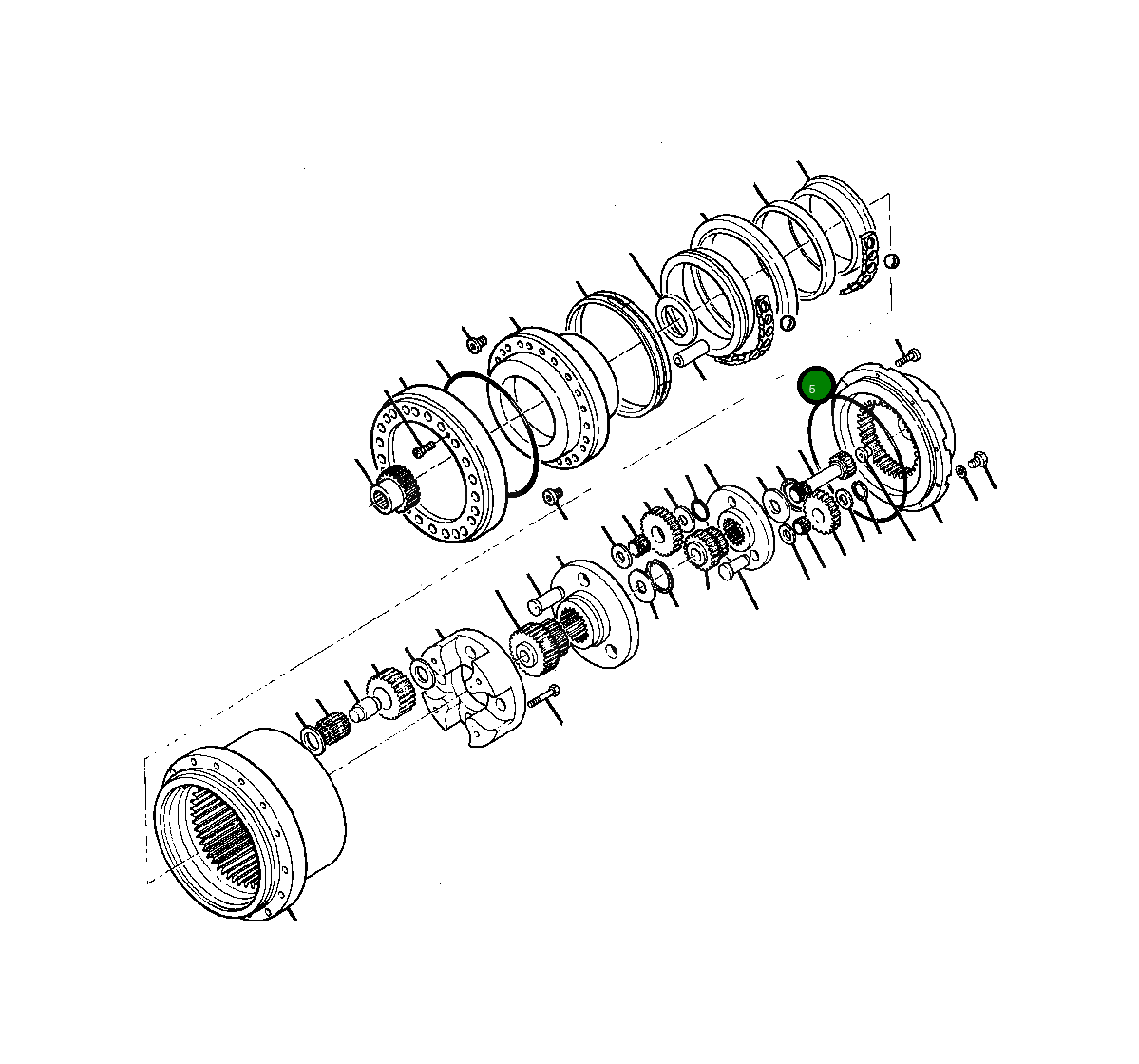 5