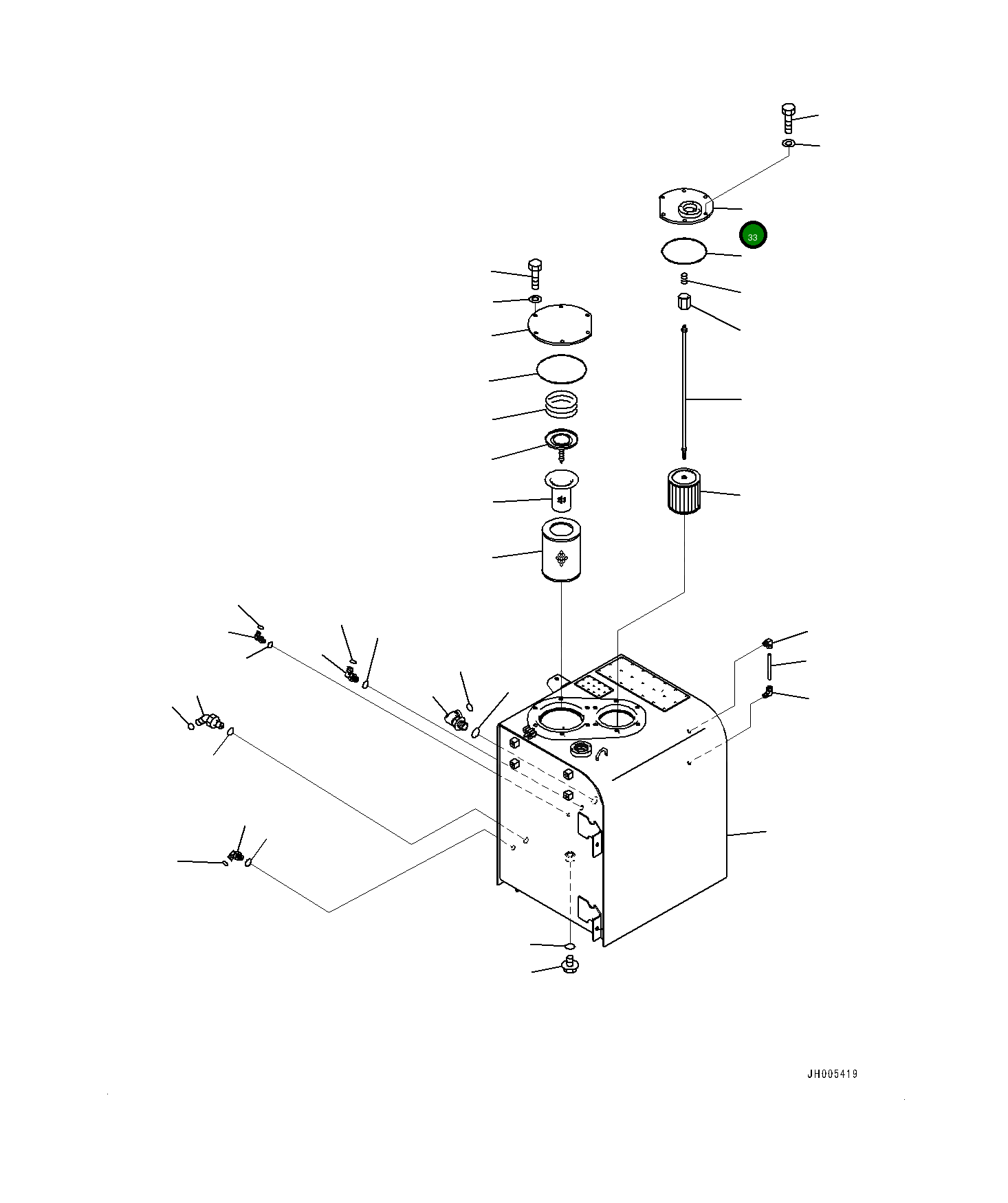 33

JH005419