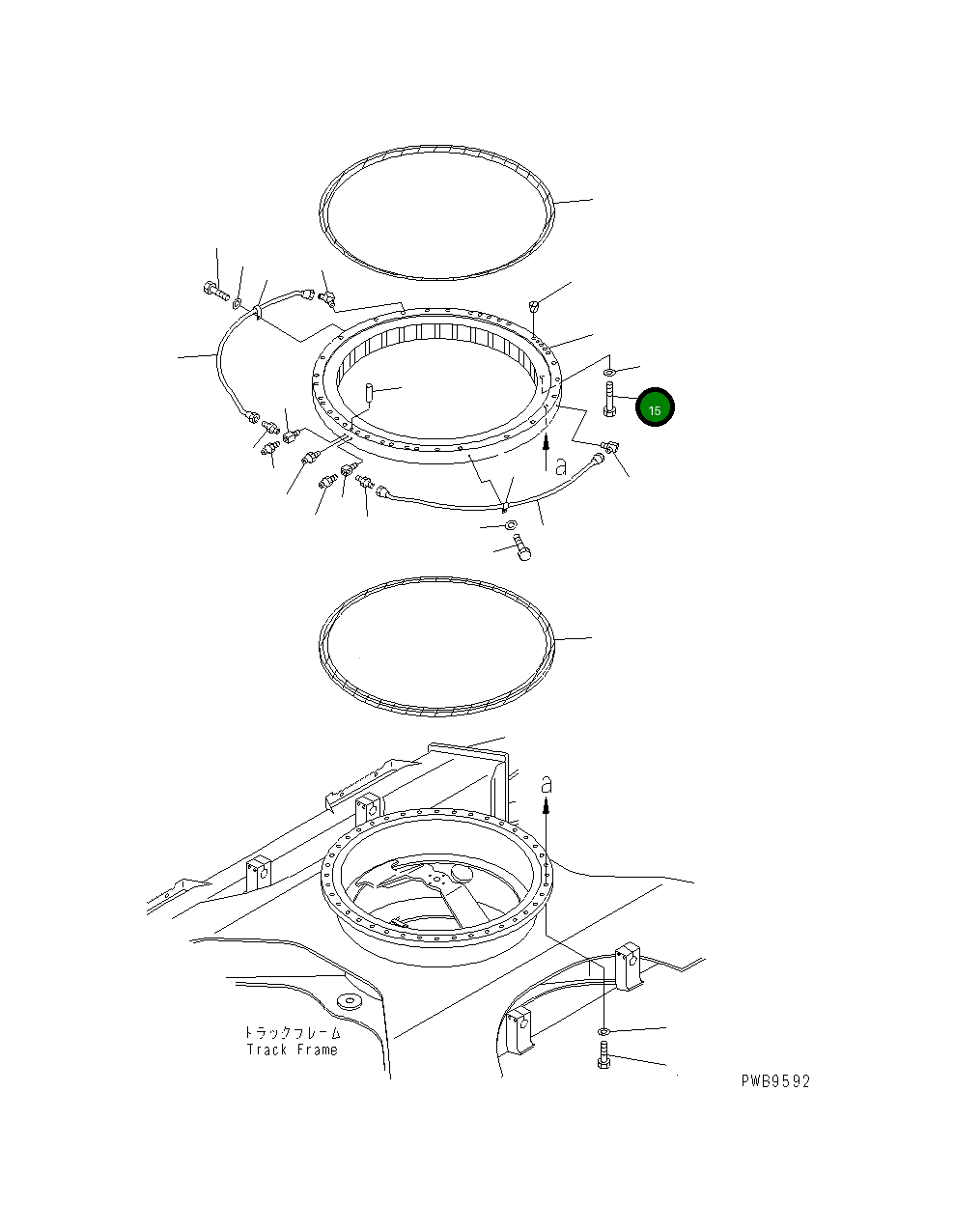 15

a

a

トラックフレーム
Track Frame

PWB9592