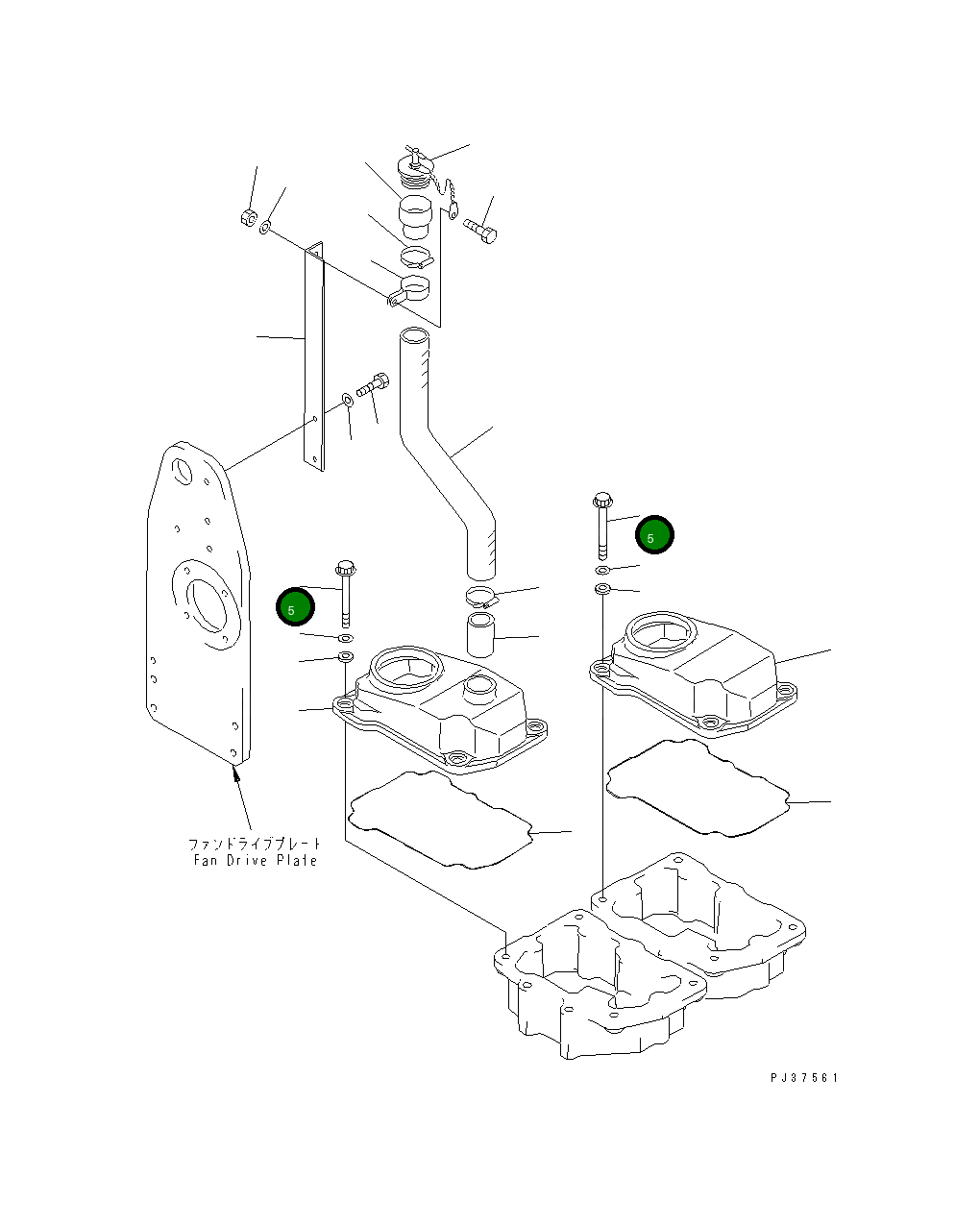 5

5

ファンドライブプレート
Fan Drive Plate

PJ37561