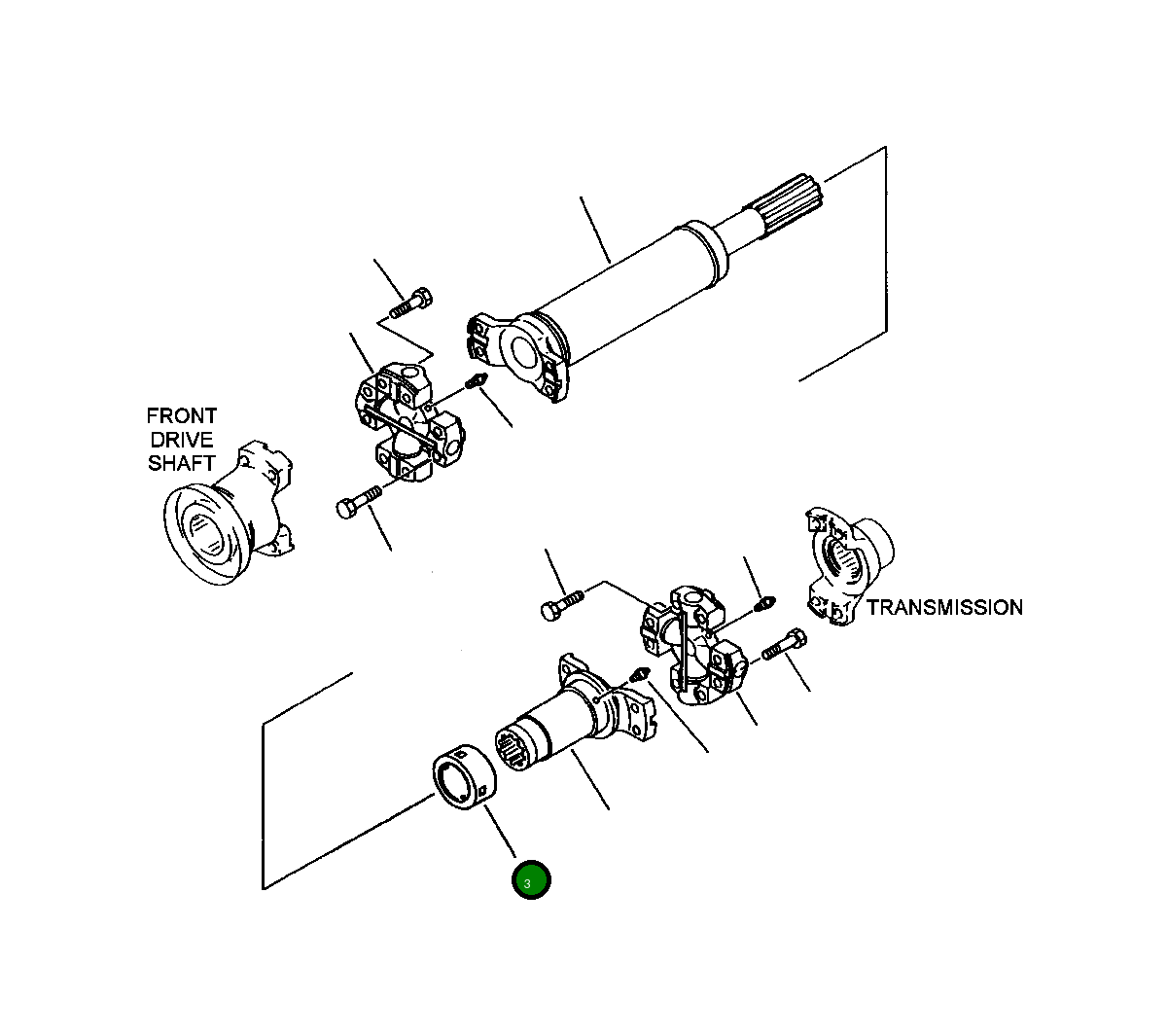 FRONT DRIVE SHAFT

TRANSMISSION

3