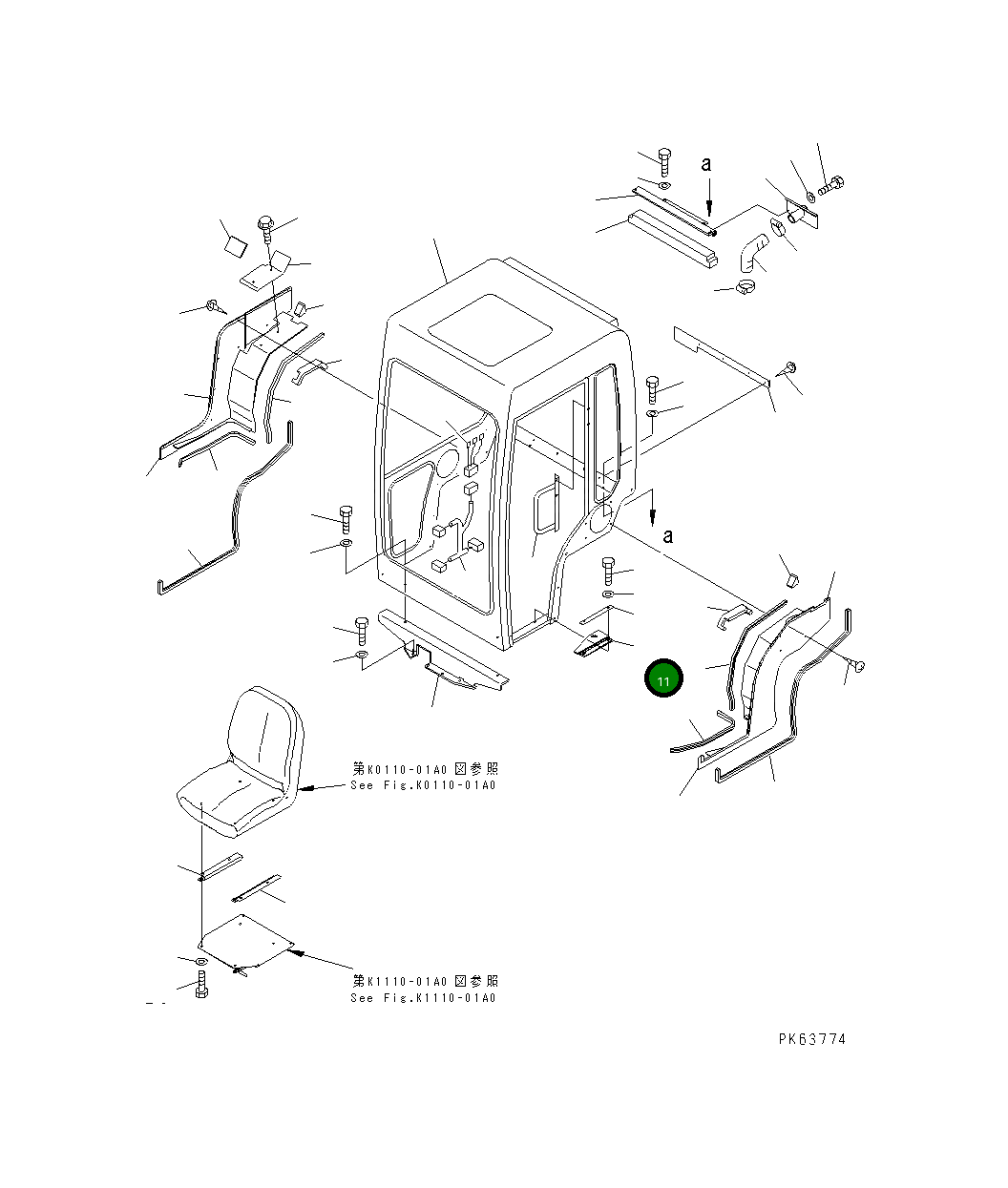 a

a

11

第K0110-01A0 図参照
See Fig.K0110-01A0

第K1110-01A0 図参照
See Fig.K1110-01A0

PK63774