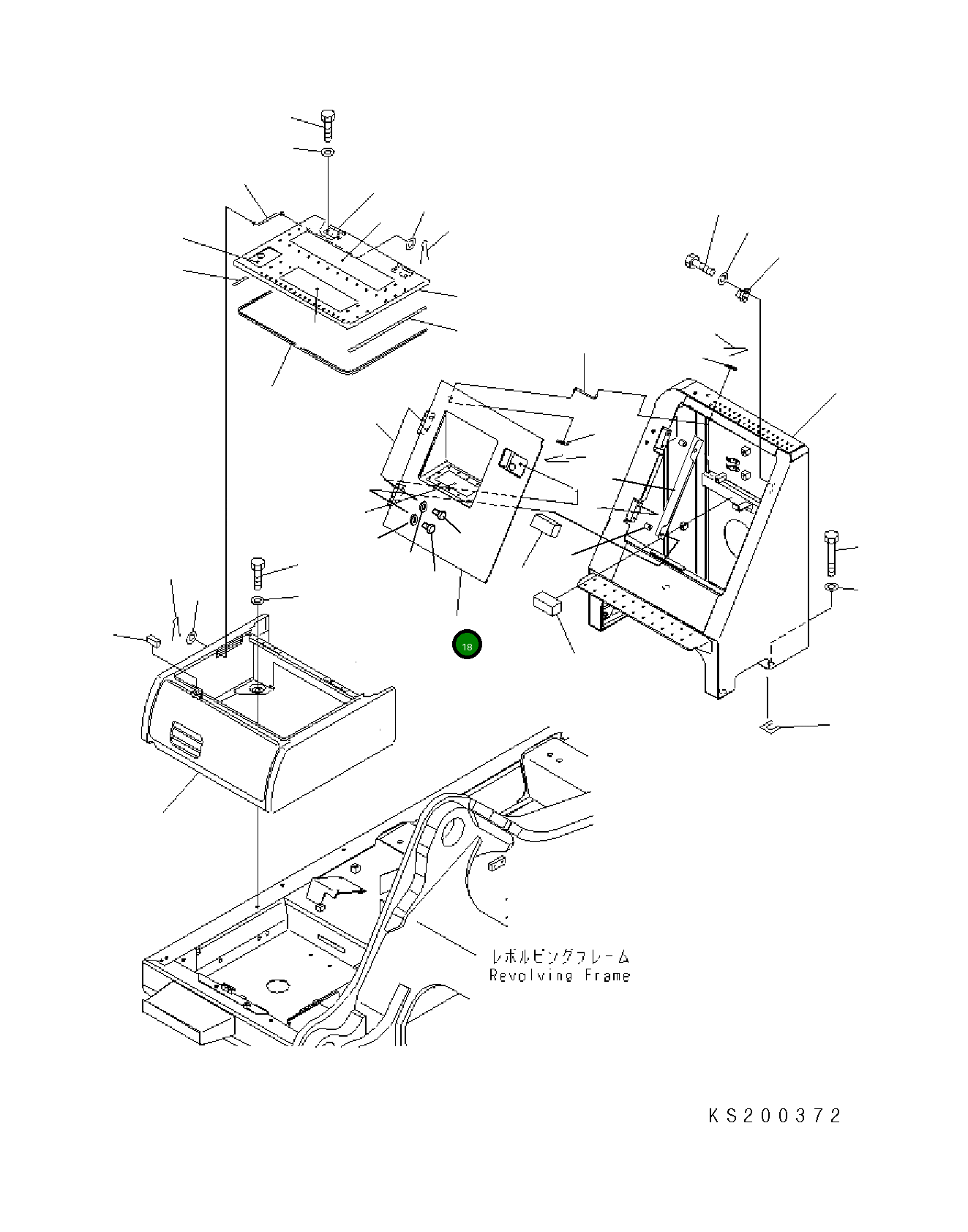 18

レボルビングフレーム
Revolving Frame

KS200372