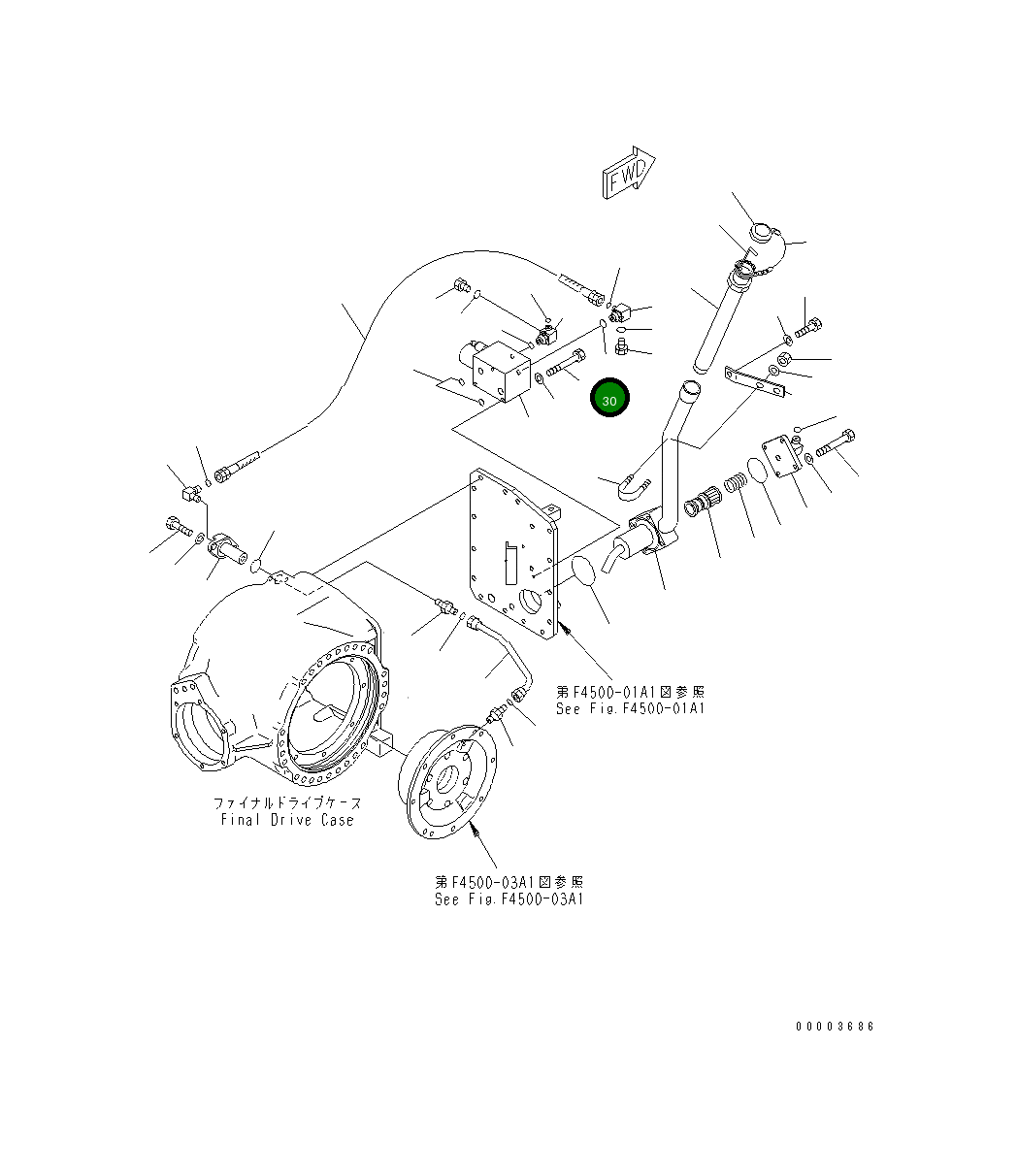 FWD

30

第F4500-01A1図参照
See Fig.F4500-01A1

ファイナルドライブケース
Final Drive Case

第F4500-03A1図参照
See Fig.F4500-03A1

00003686