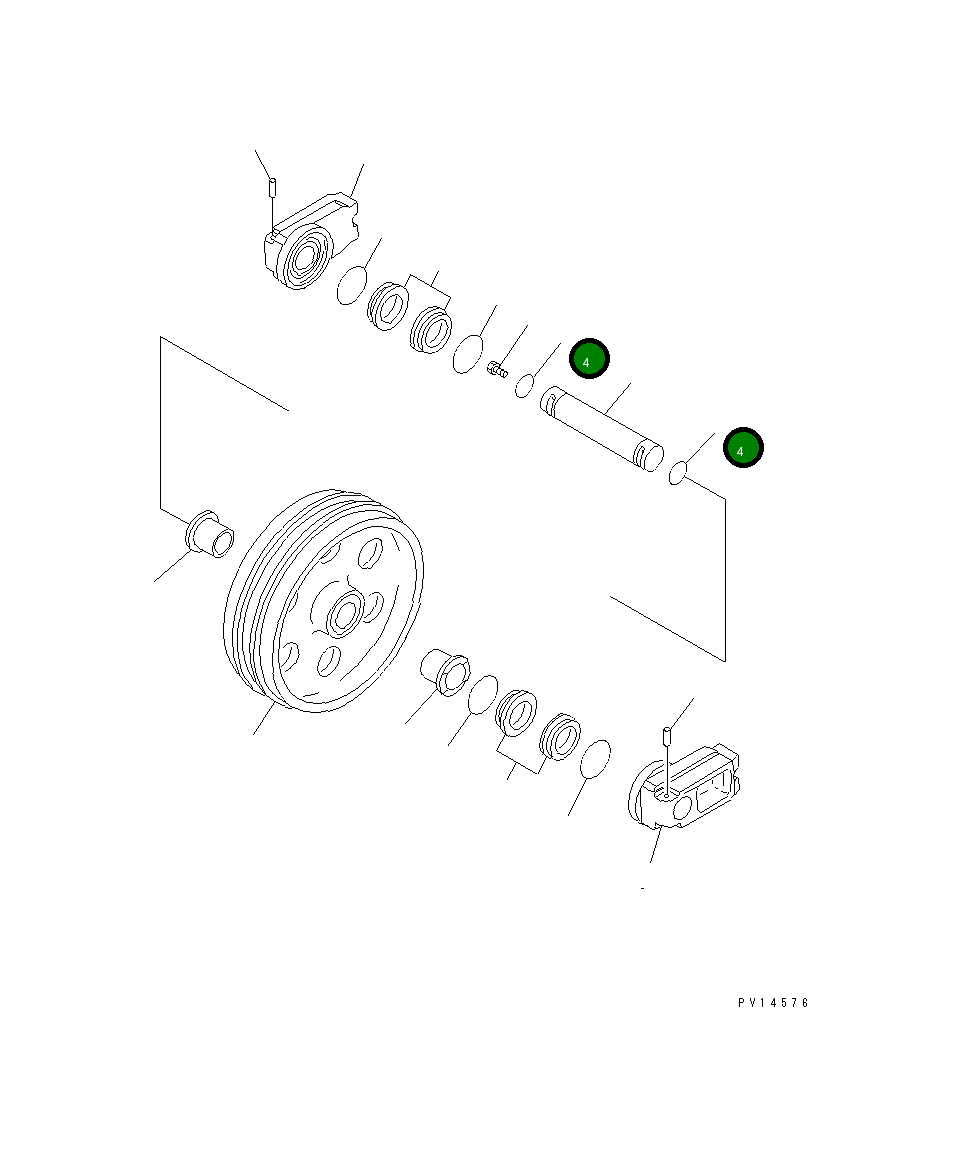 4
4
PV14576