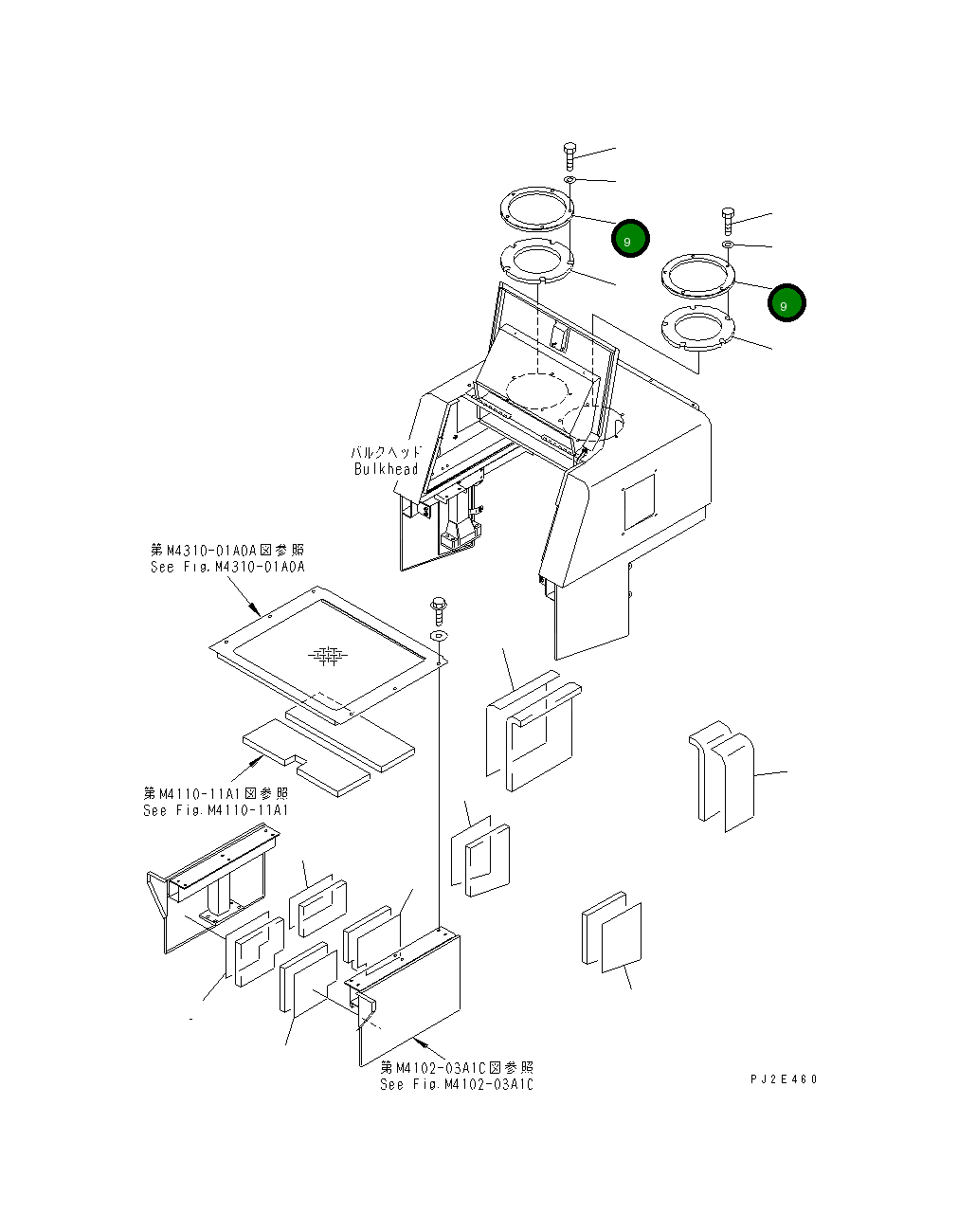 9

9

バルクヘッド
Bulkhead

第M4310-01A0A図参照
See Fig.M4310-01A0A

第M4110-11A1図参照
See Fig.M4110-11A1

第M4102-03A1C図参照
See Fig.M4102-03A1C

PJ2E460