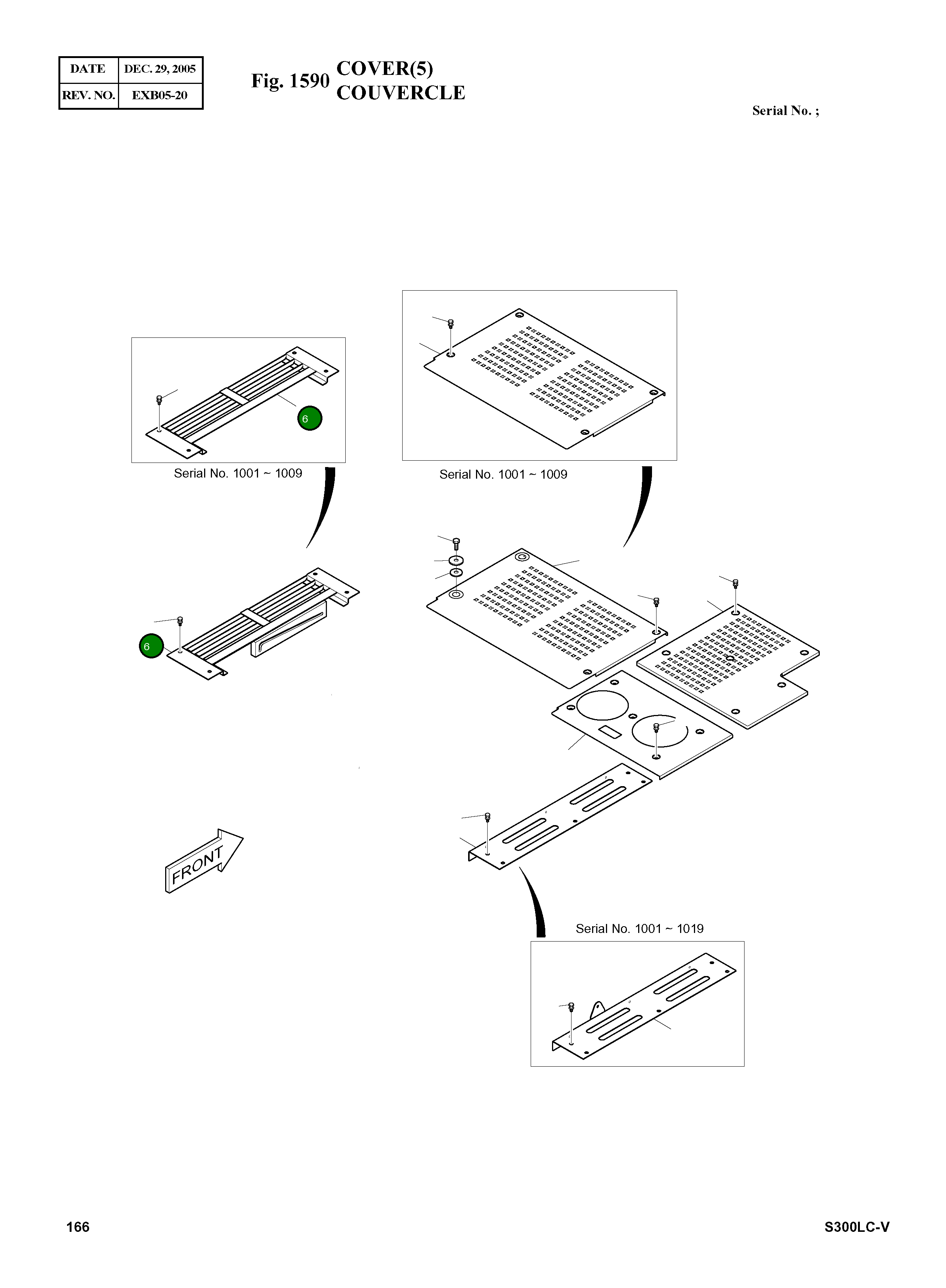 | DATE | DEC. 29, 2005 |
|---|---|
| REV. NO. | EXB05-20 |

Fig. 1590 COVER(5)
COUVERCLE

Serial No. ;

6

Serial No. 1001 ~ 1009

Serial No. 1001 ~ 1009

6

FRONT

Serial No. 1001 ~ 1019

166

S300LC-V