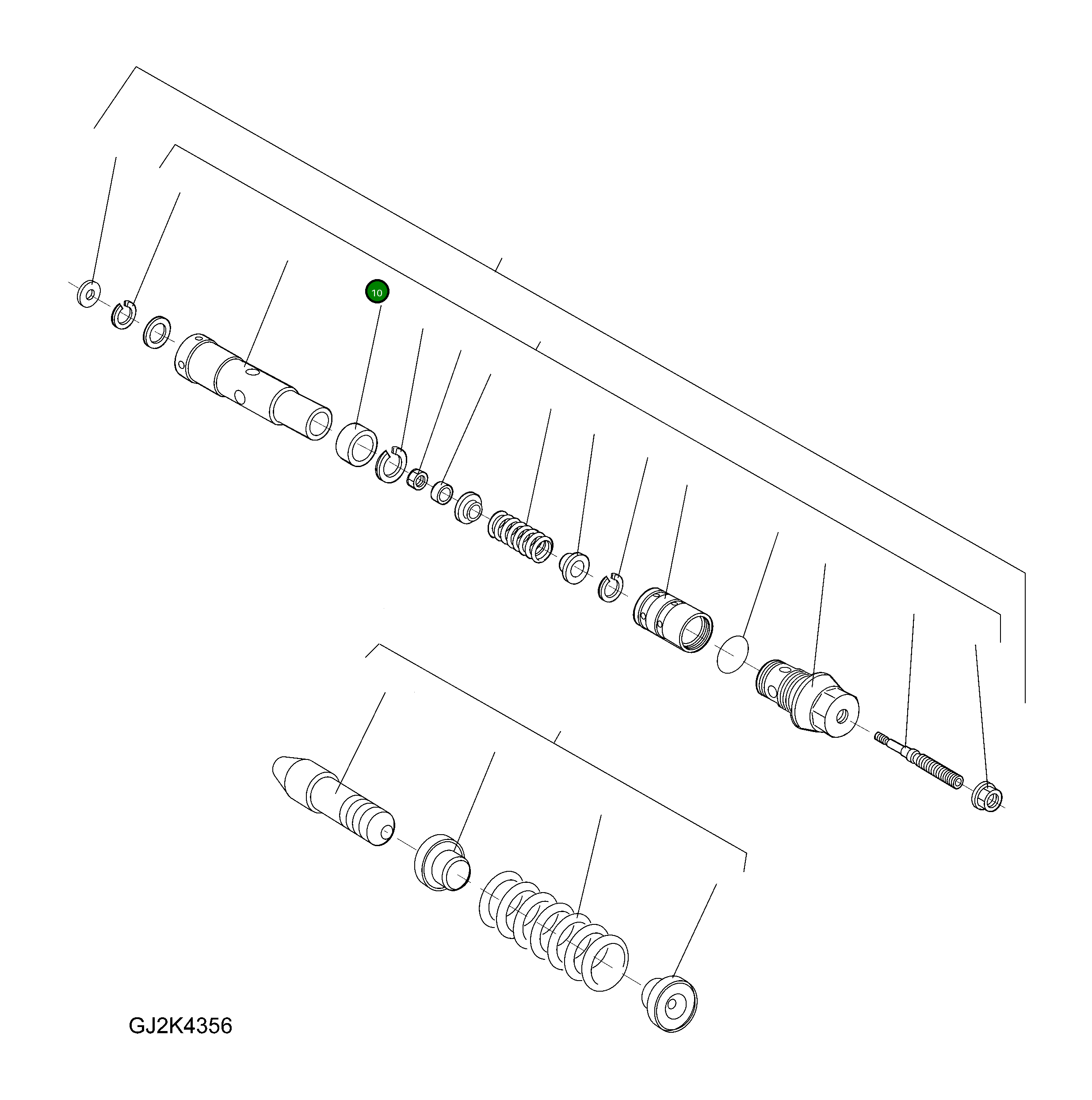 10

GJ2K4356