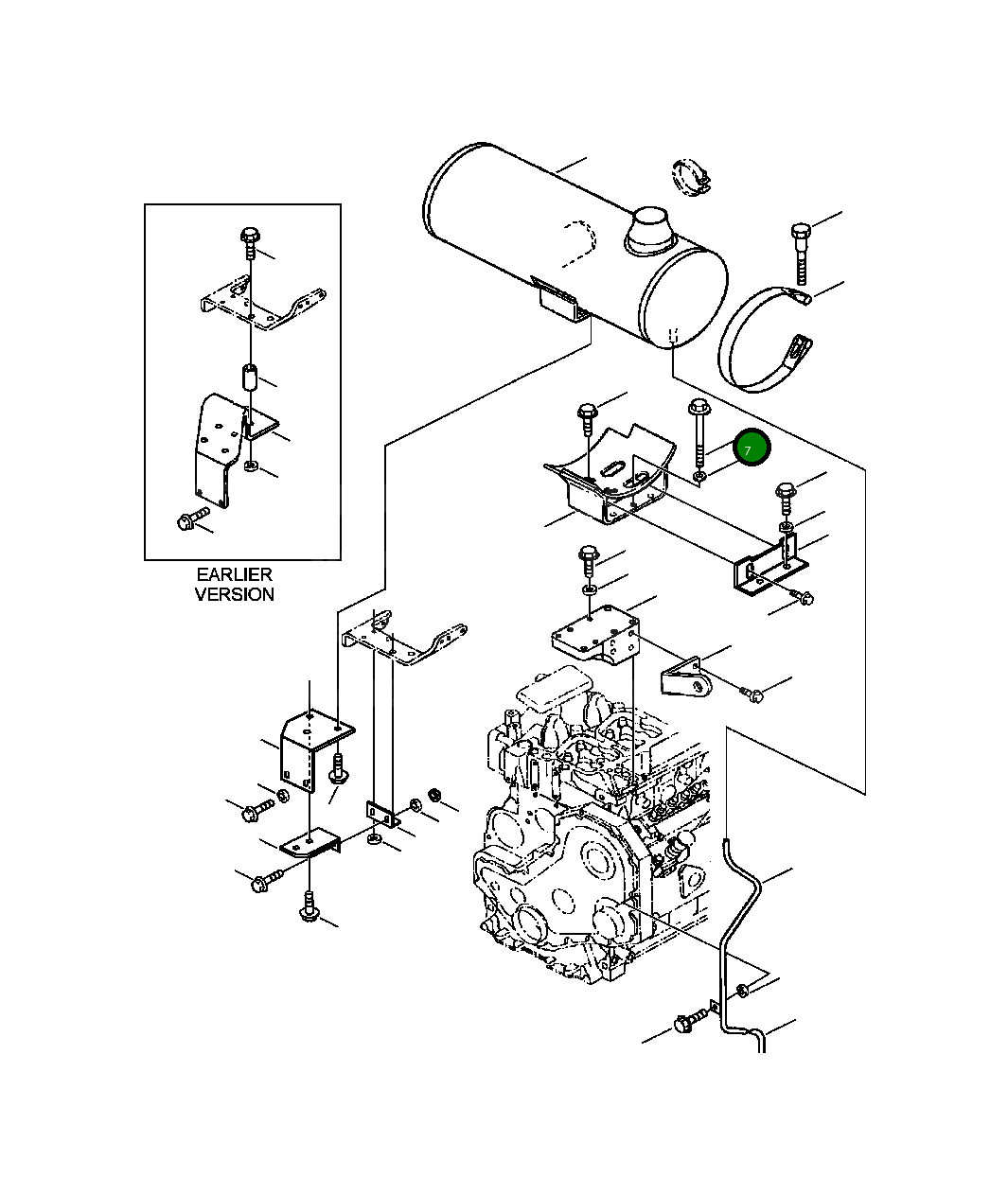 7

EARLIER VERSION