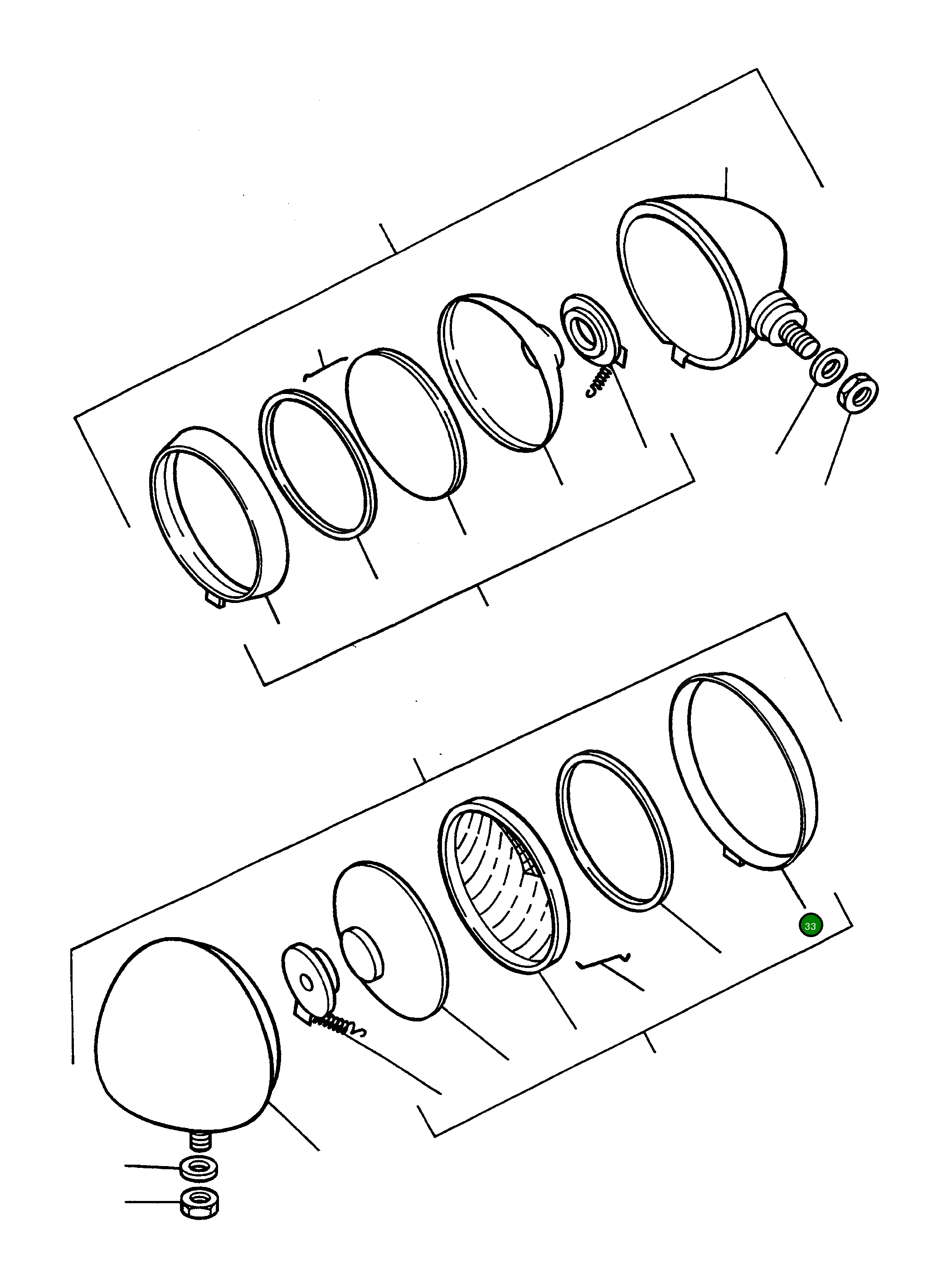 33