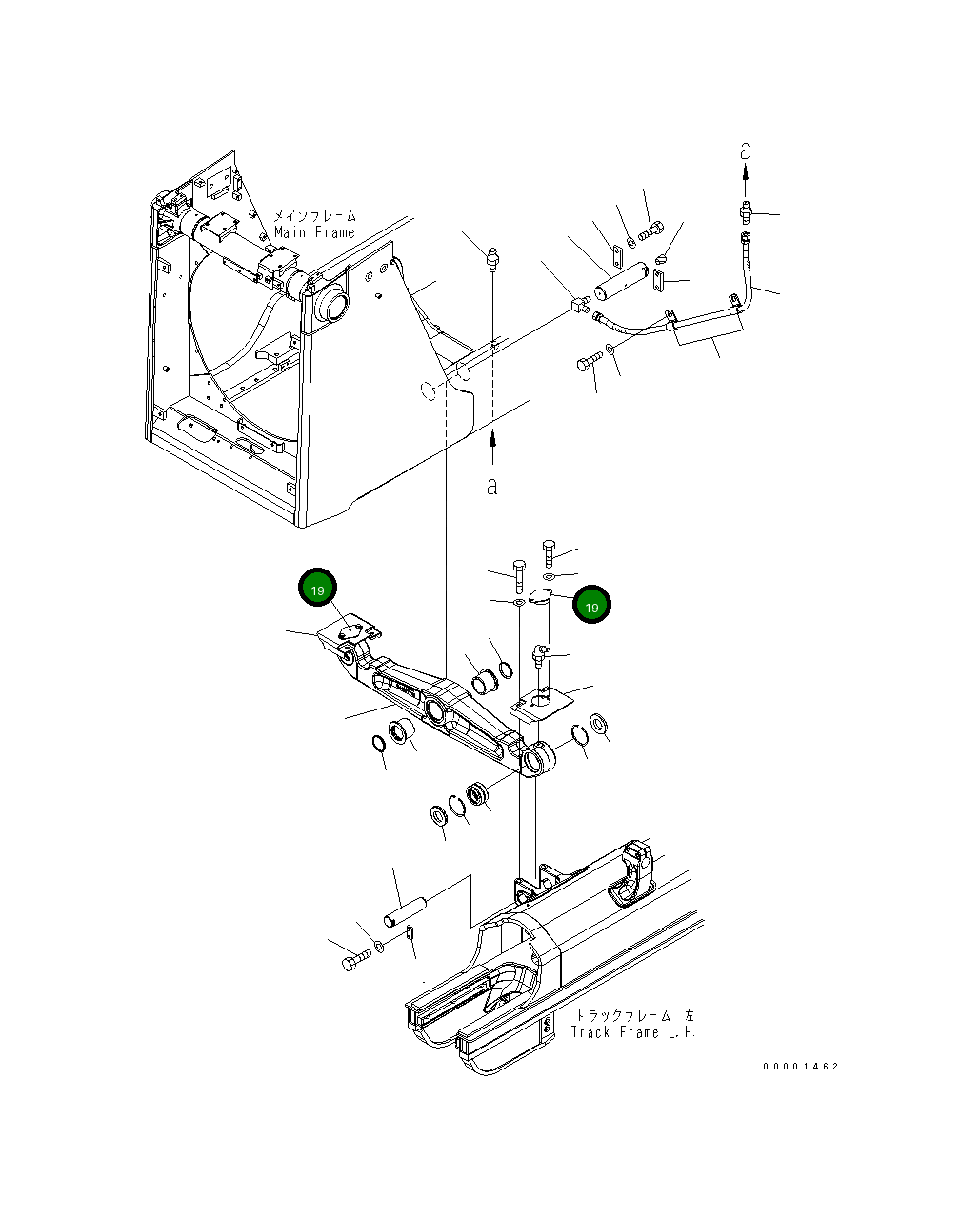 a

メインフレーム
Main Frame

a

19

19

トラックフレーム 左
Track Frame L.H.

00001462