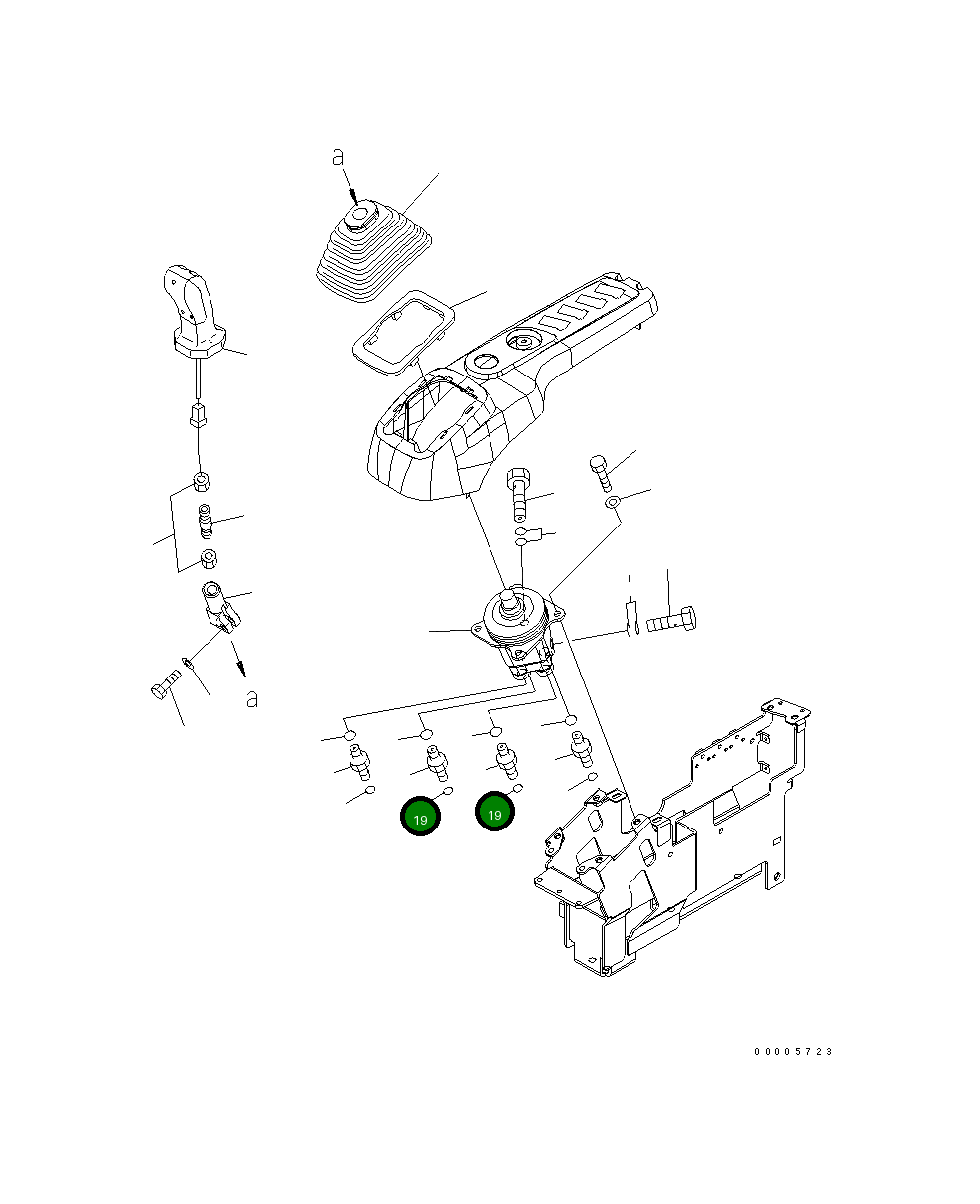 a

a

19

19

00005723