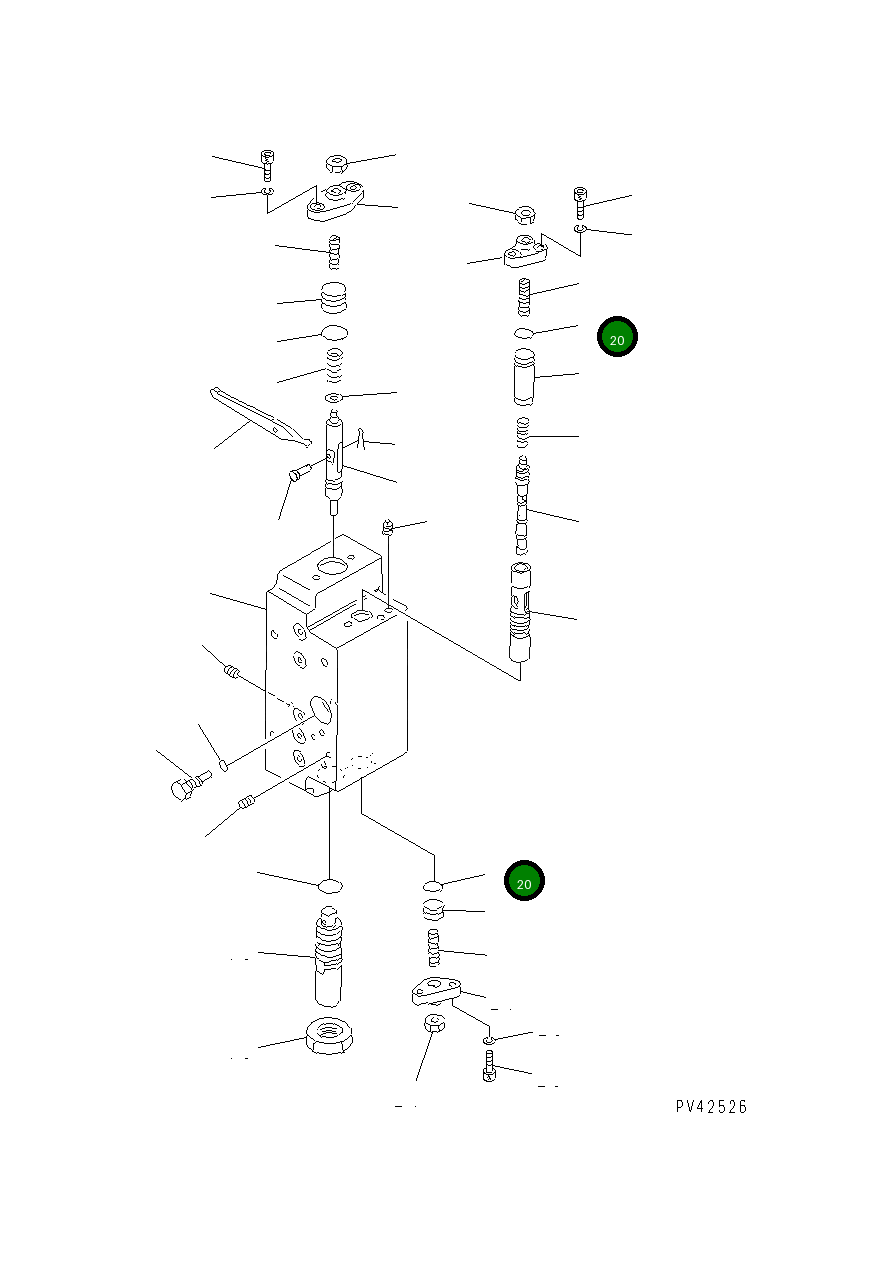 20

20

PV42526