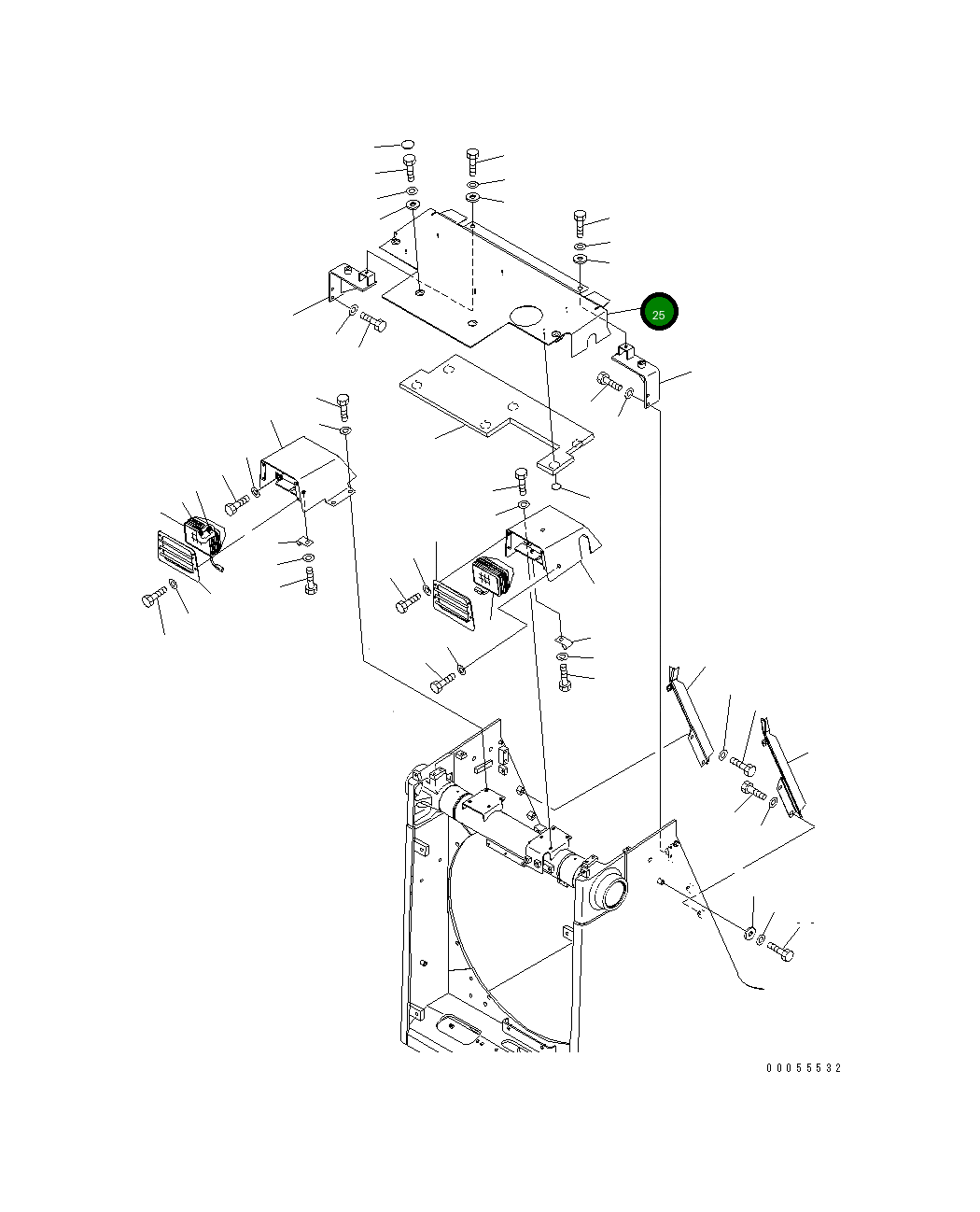 25

00055532