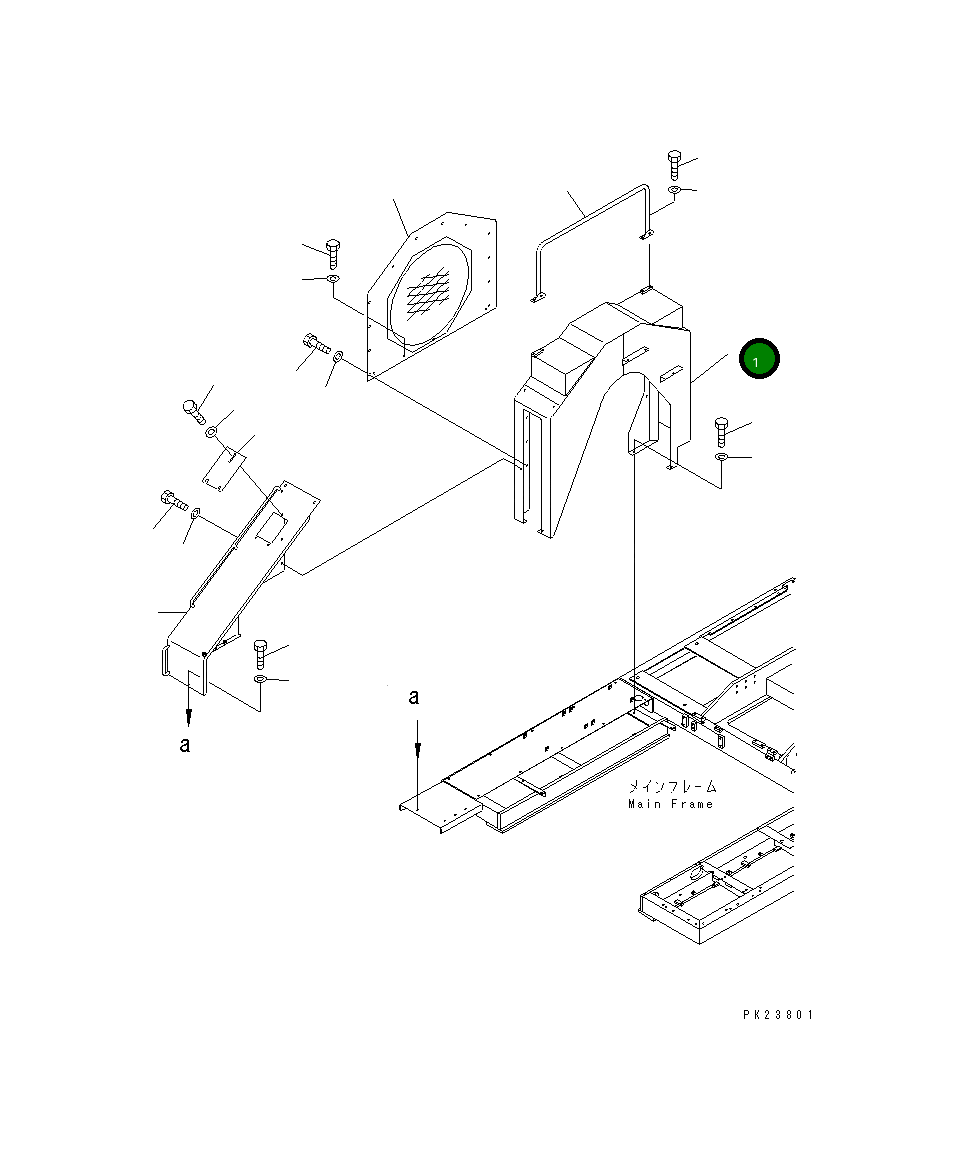 1

a

a

メインフレーム
Main Frame

PK23801