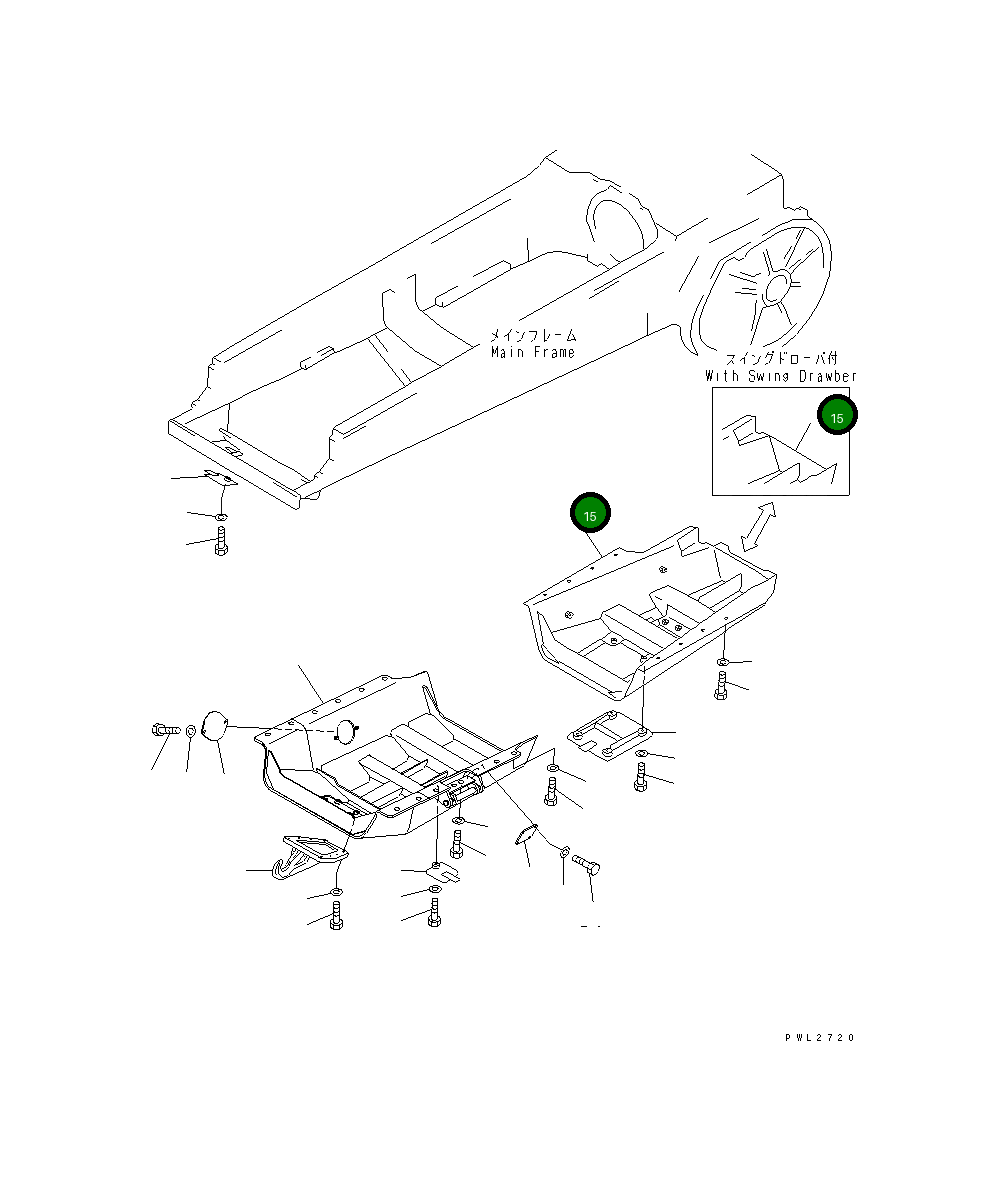 メインフレーム
Main Frame

スイングドローバ付
With Swing Drawber

15

15

PWL2720