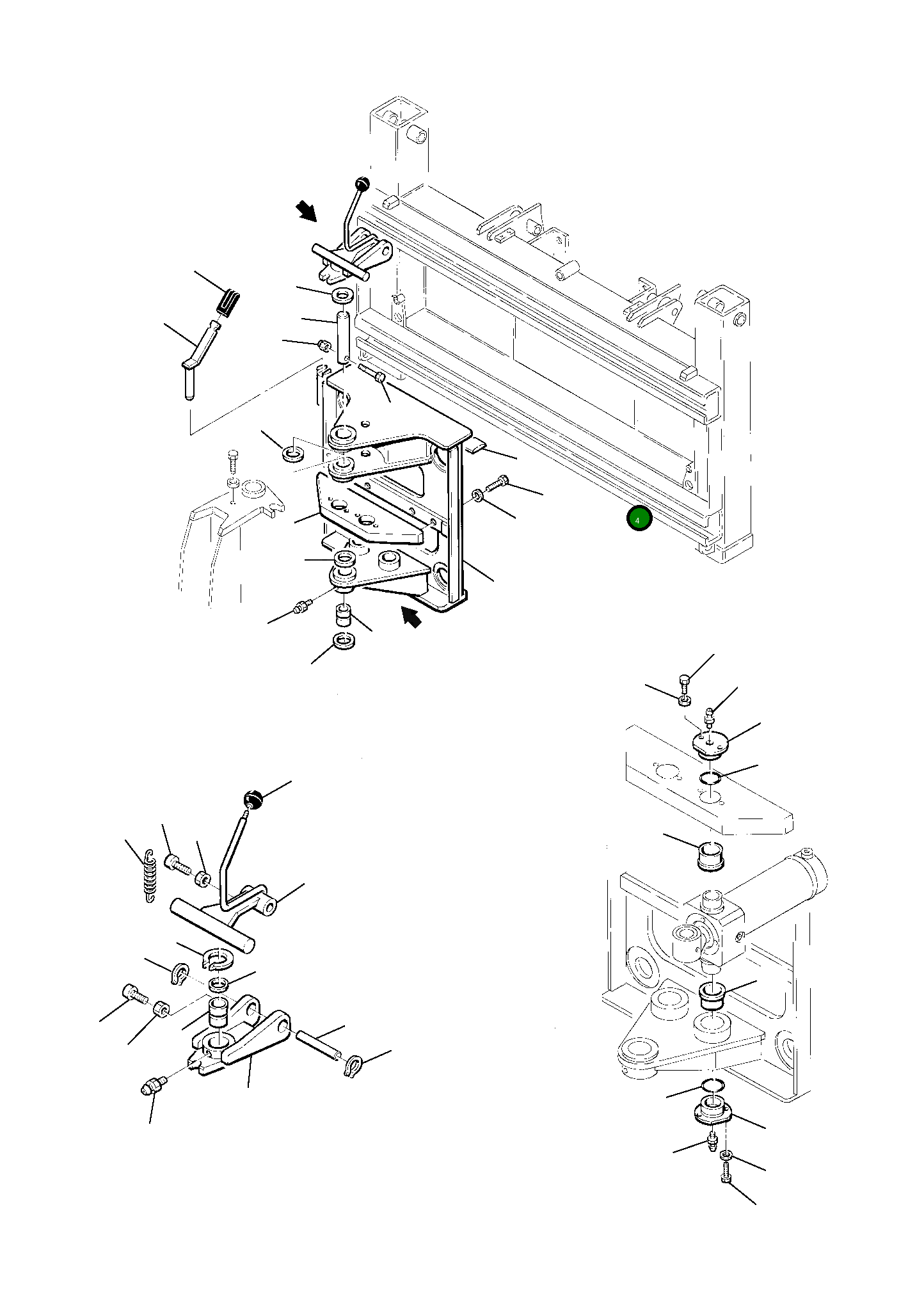 4