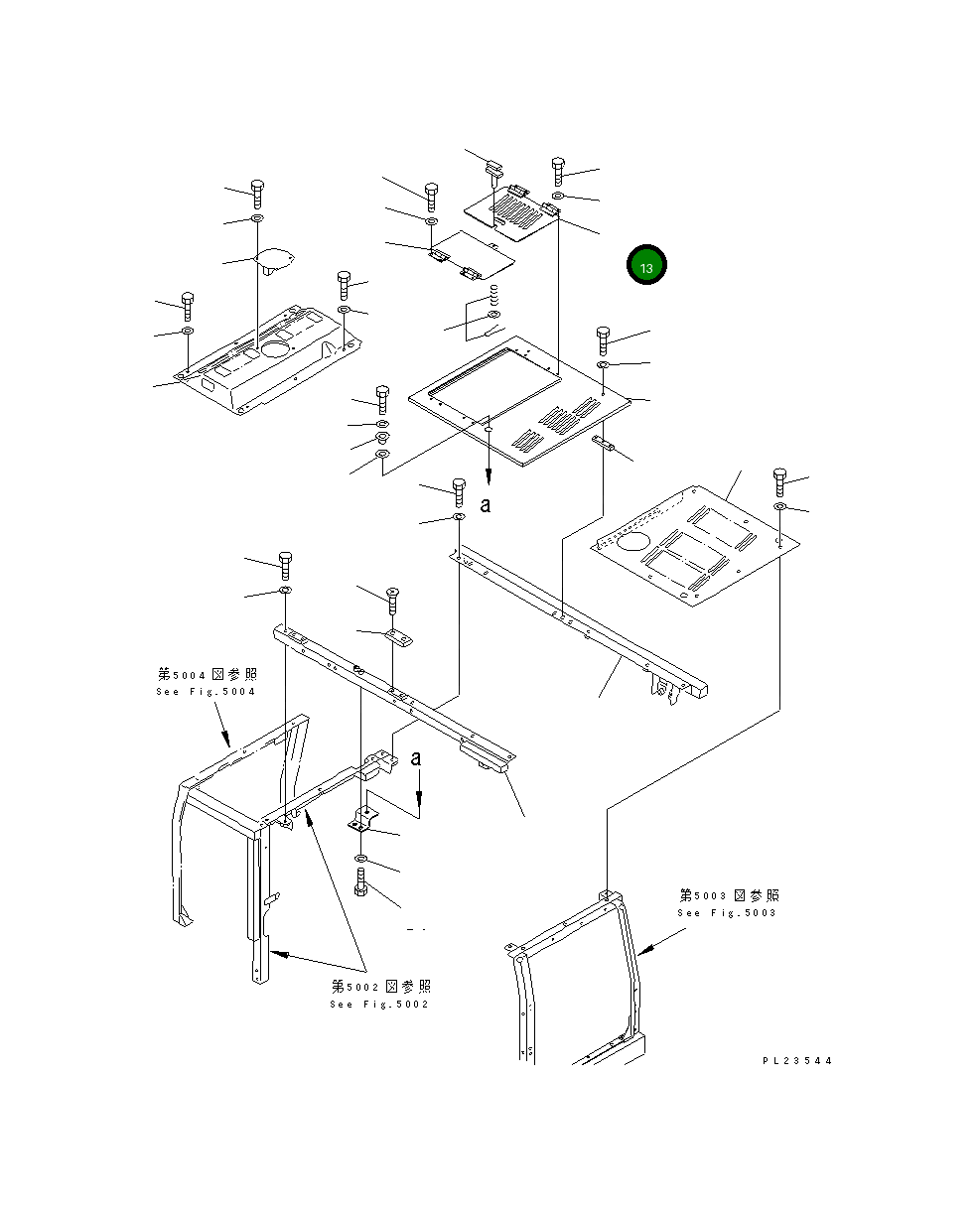 13

a

第5004図参照
See Fig.5004

a

第5003図参照
See Fig.5003

第5002図参照
See Fig.5002

PL23544