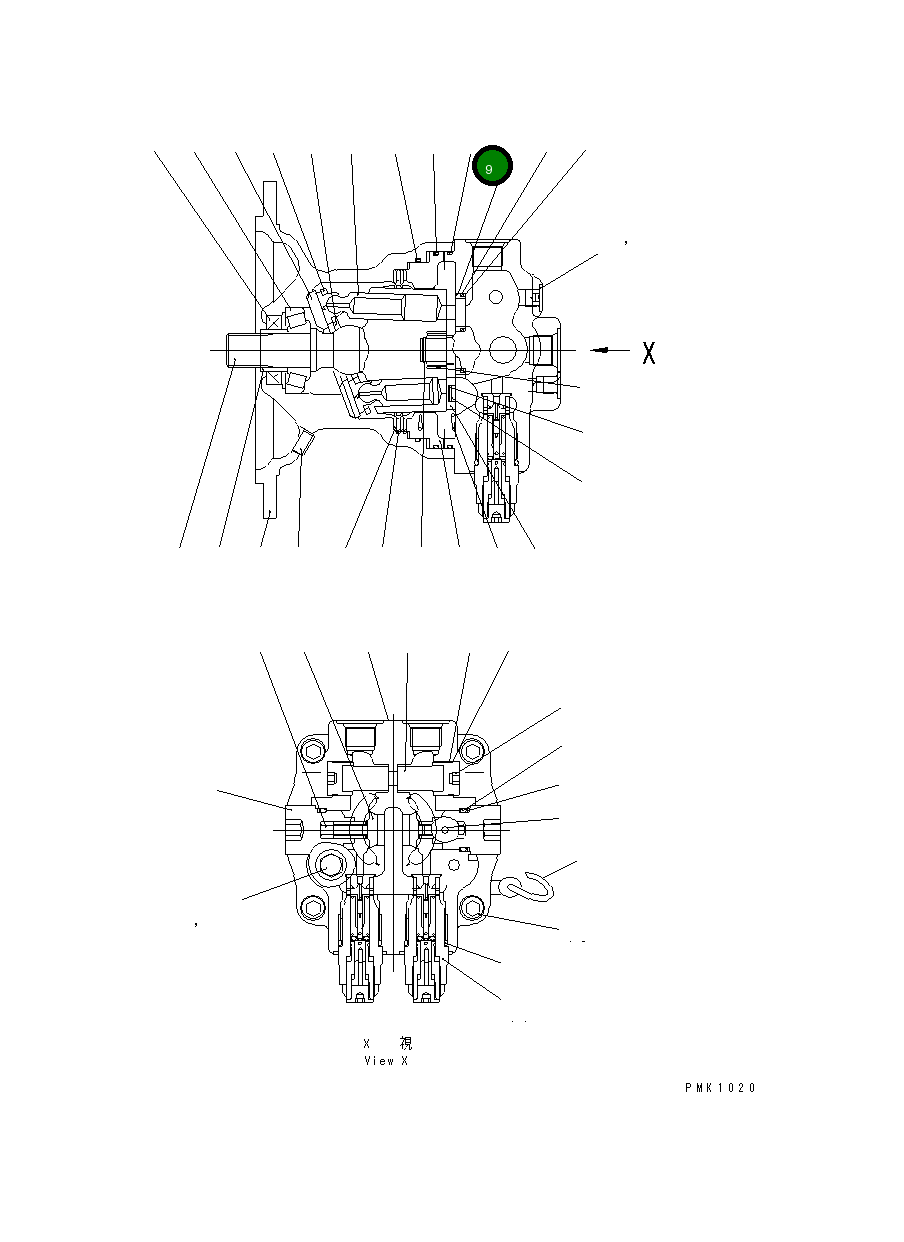 9

X

X 視
View X

PMK1020