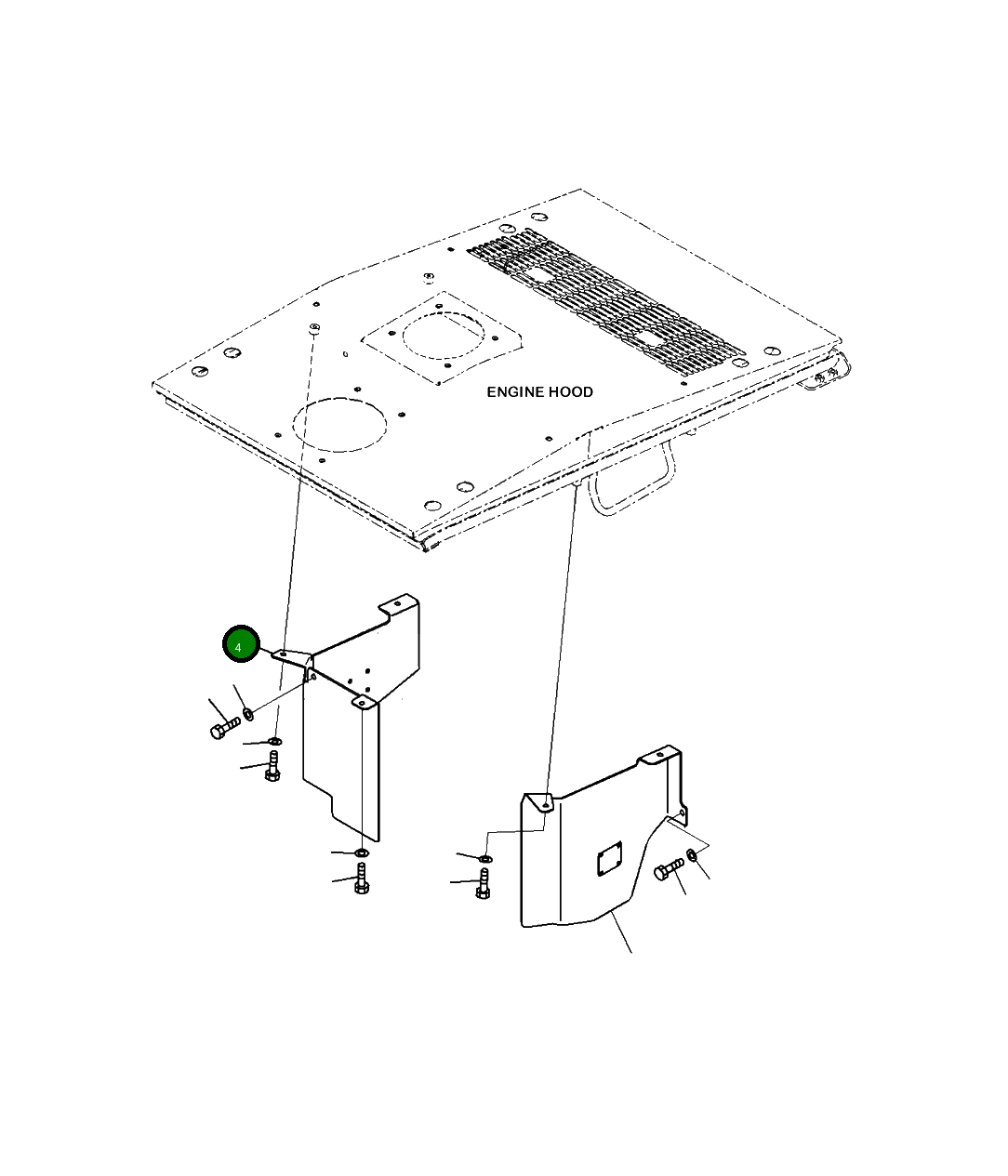 ENGINE HOOD

4