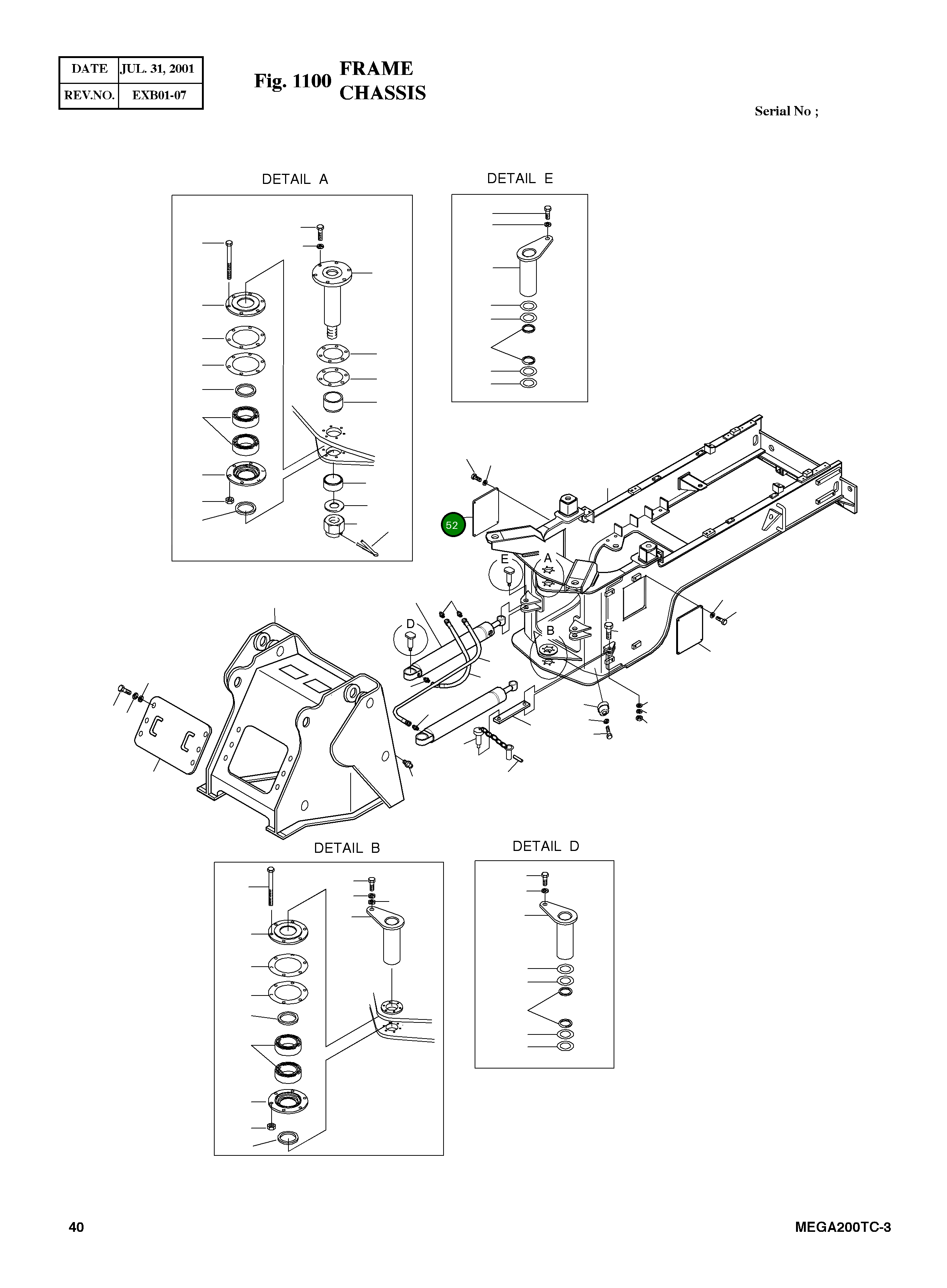 | DATE | JUL. 31, 2001 |
|---|---|
| REV.NO. | EXB01-07 |

Fig. 1100 FRAME CHASSIS

Serial No ;

DETAIL A

DETAIL E

52

E

A

D

B

DETAIL B

DETAIL D

40

MEGA200TC-3