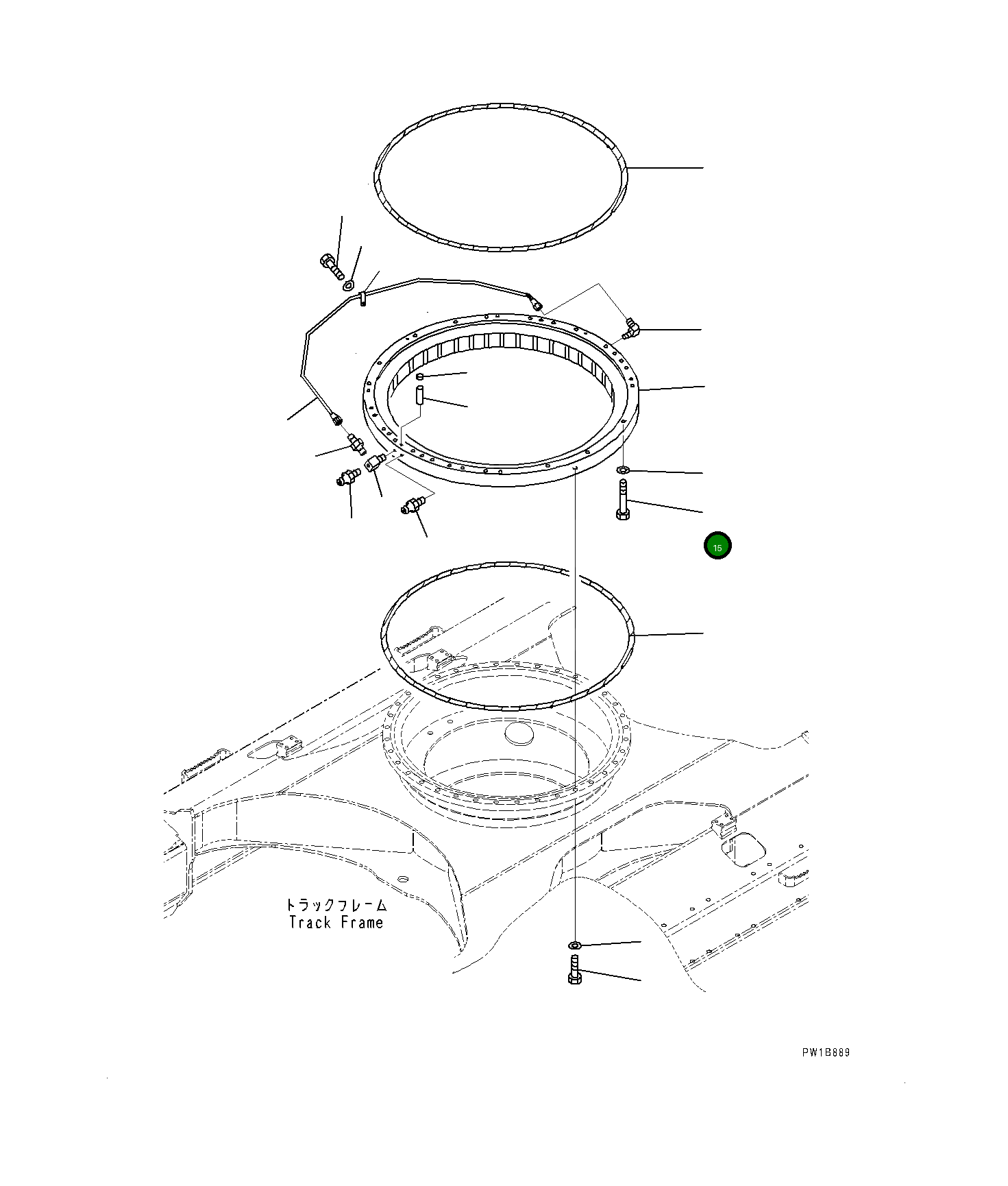 15

トラックフレーム
Track Frame

PW1B889