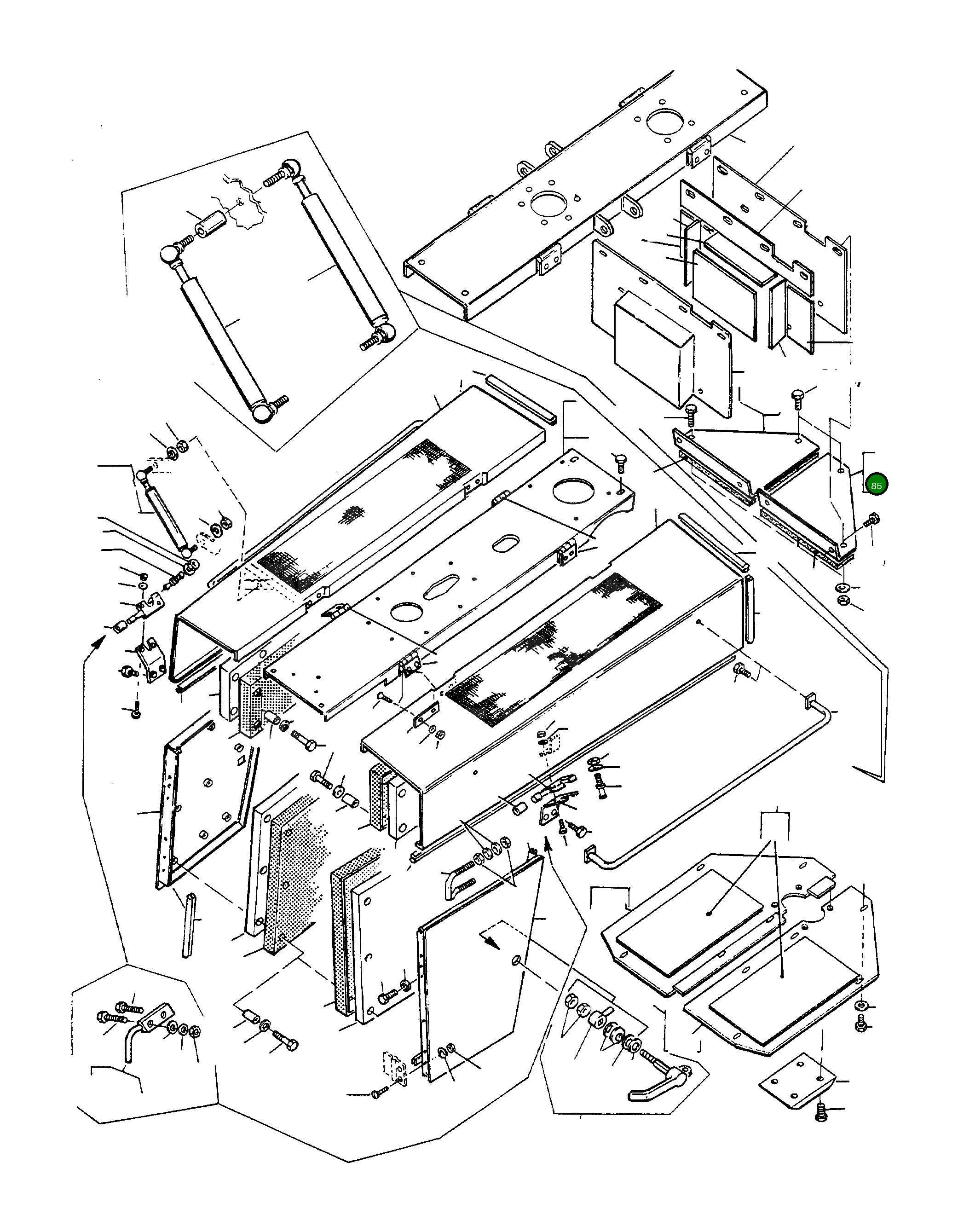 85