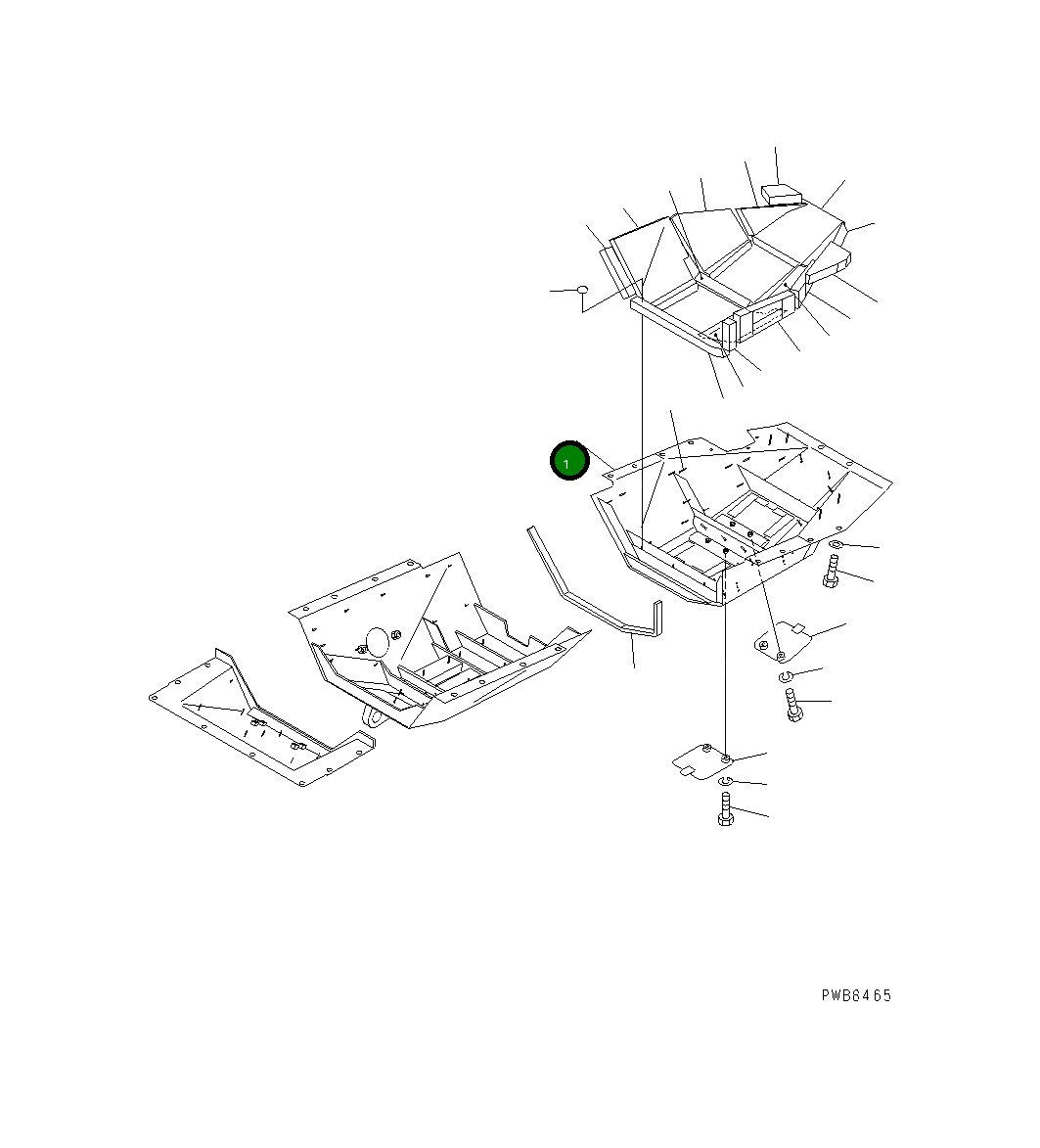 1

PWB6465