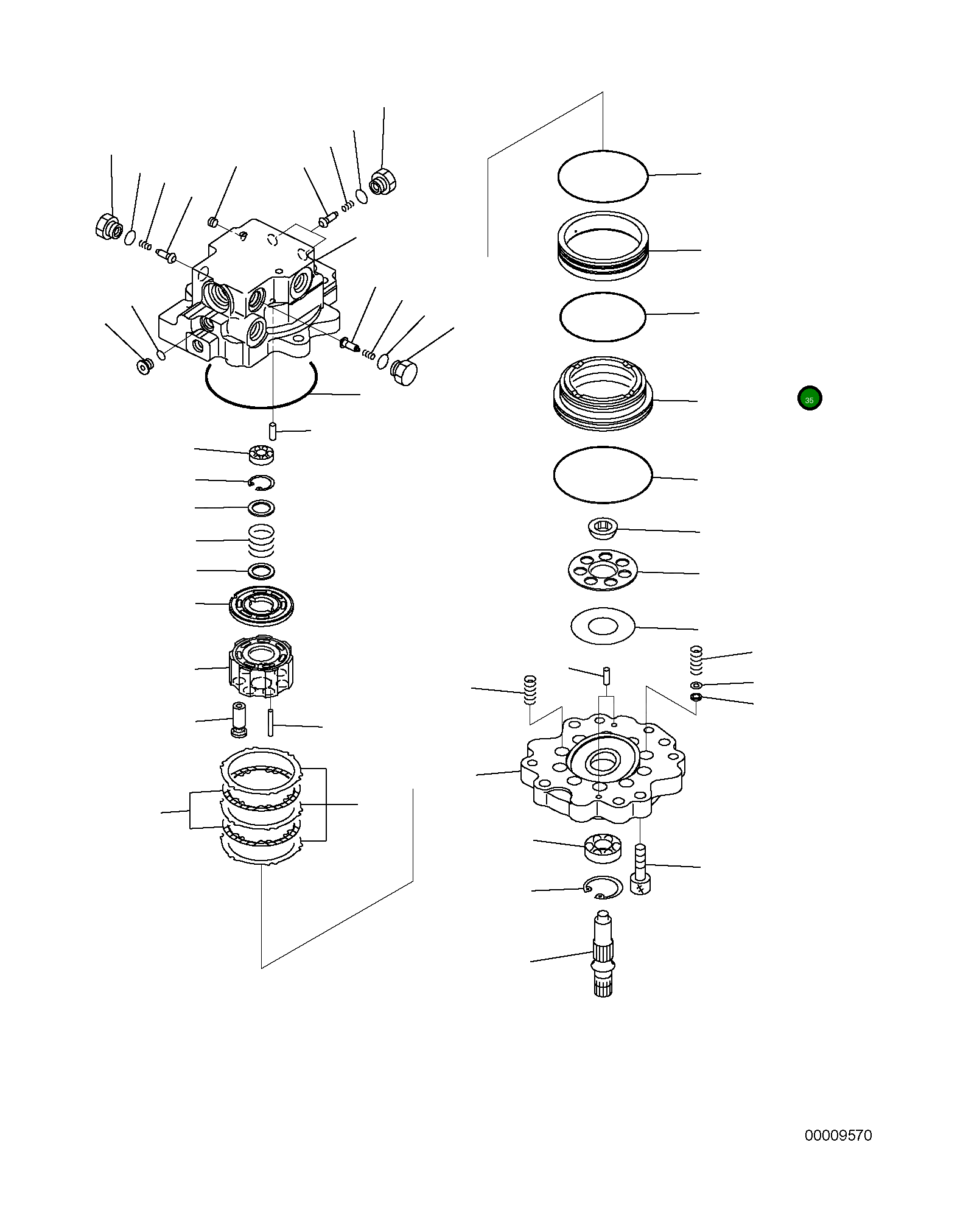 35

00009570