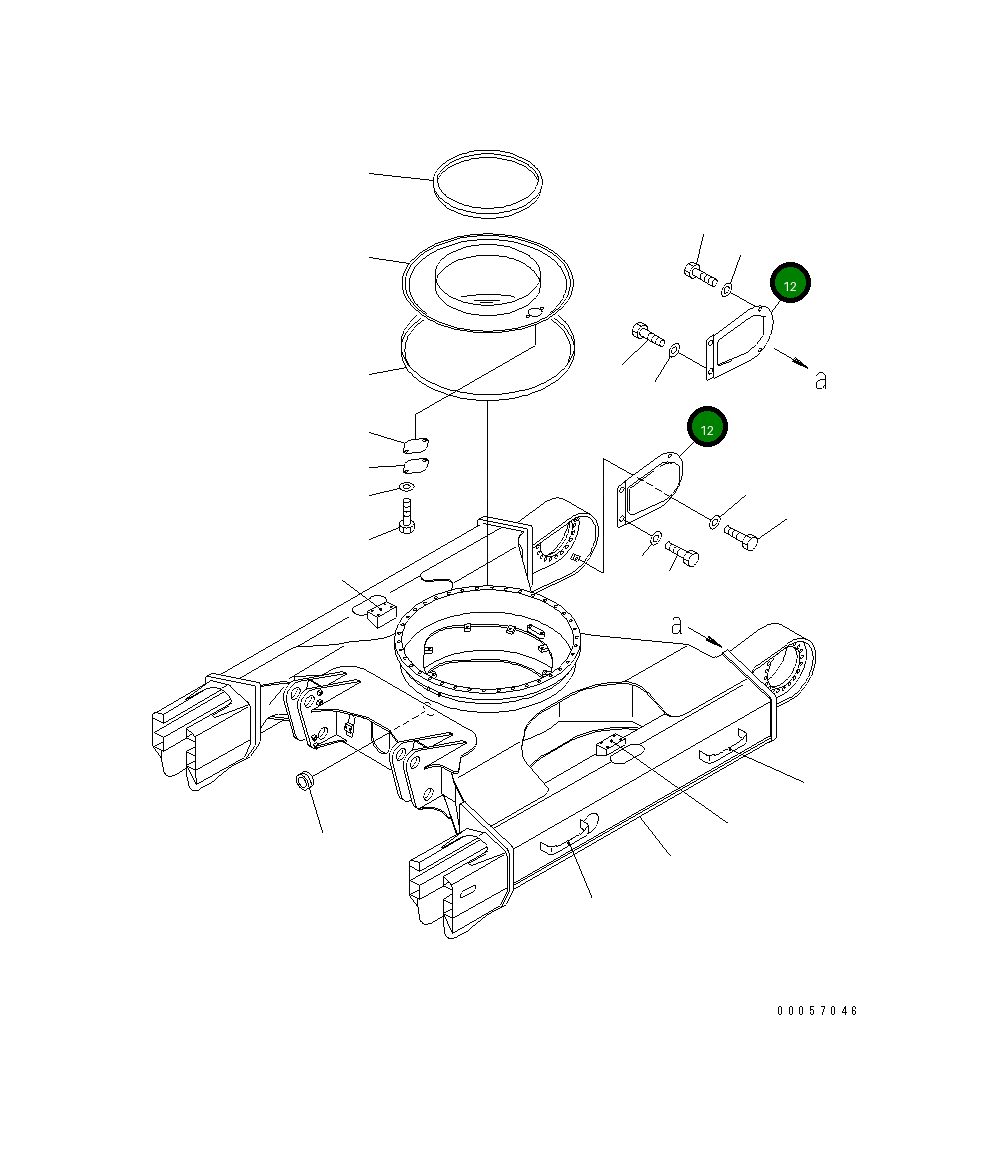 12

a

12

a

00057046