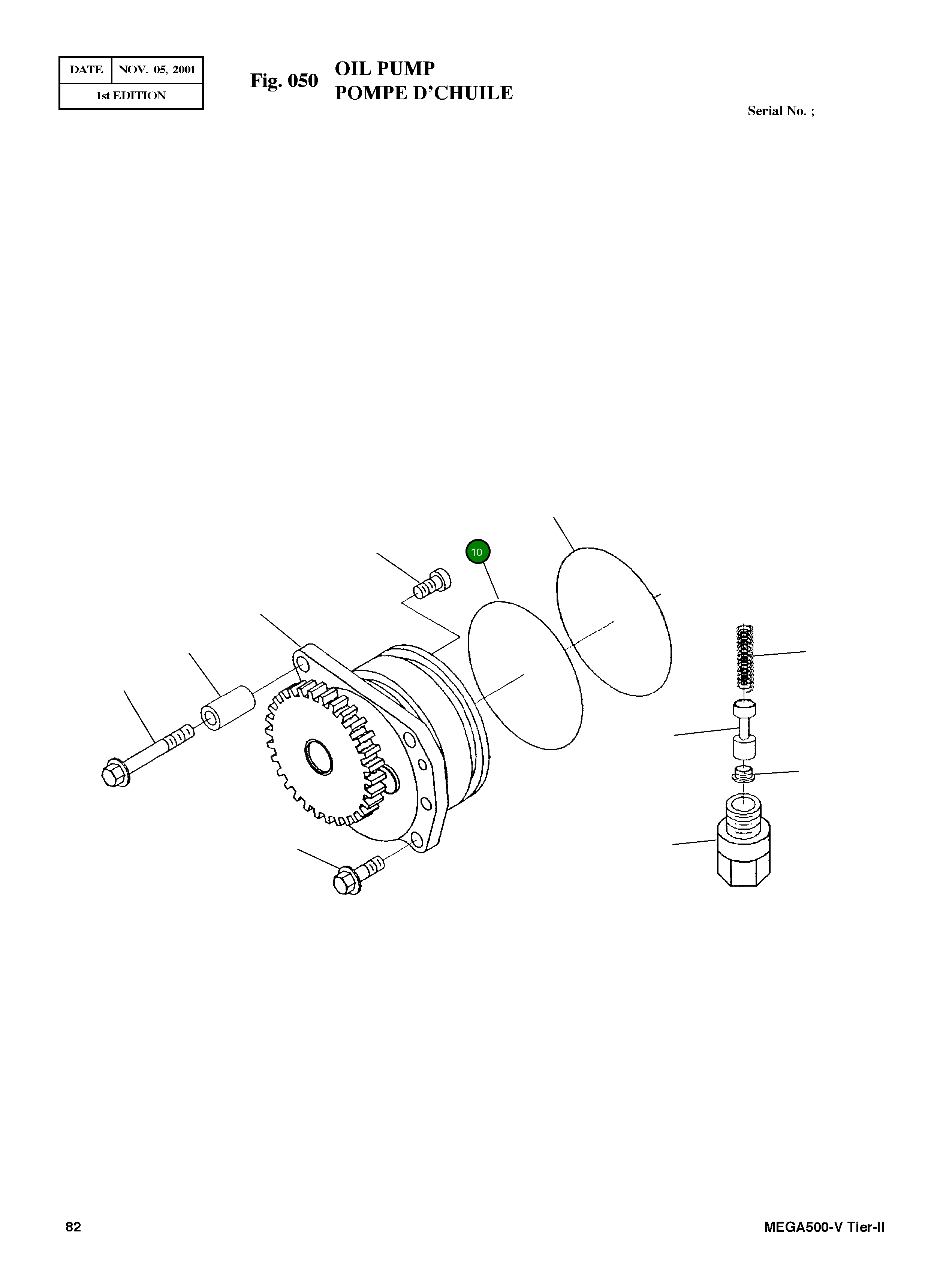 | DATE | NOV. 05, 2001 |
|---|---|
| 1st EDITION | |

Fig. 050 OIL PUMP
POMPE D'CHUILE

Serial No. ;

10

82

MEGA500-V Tier-II