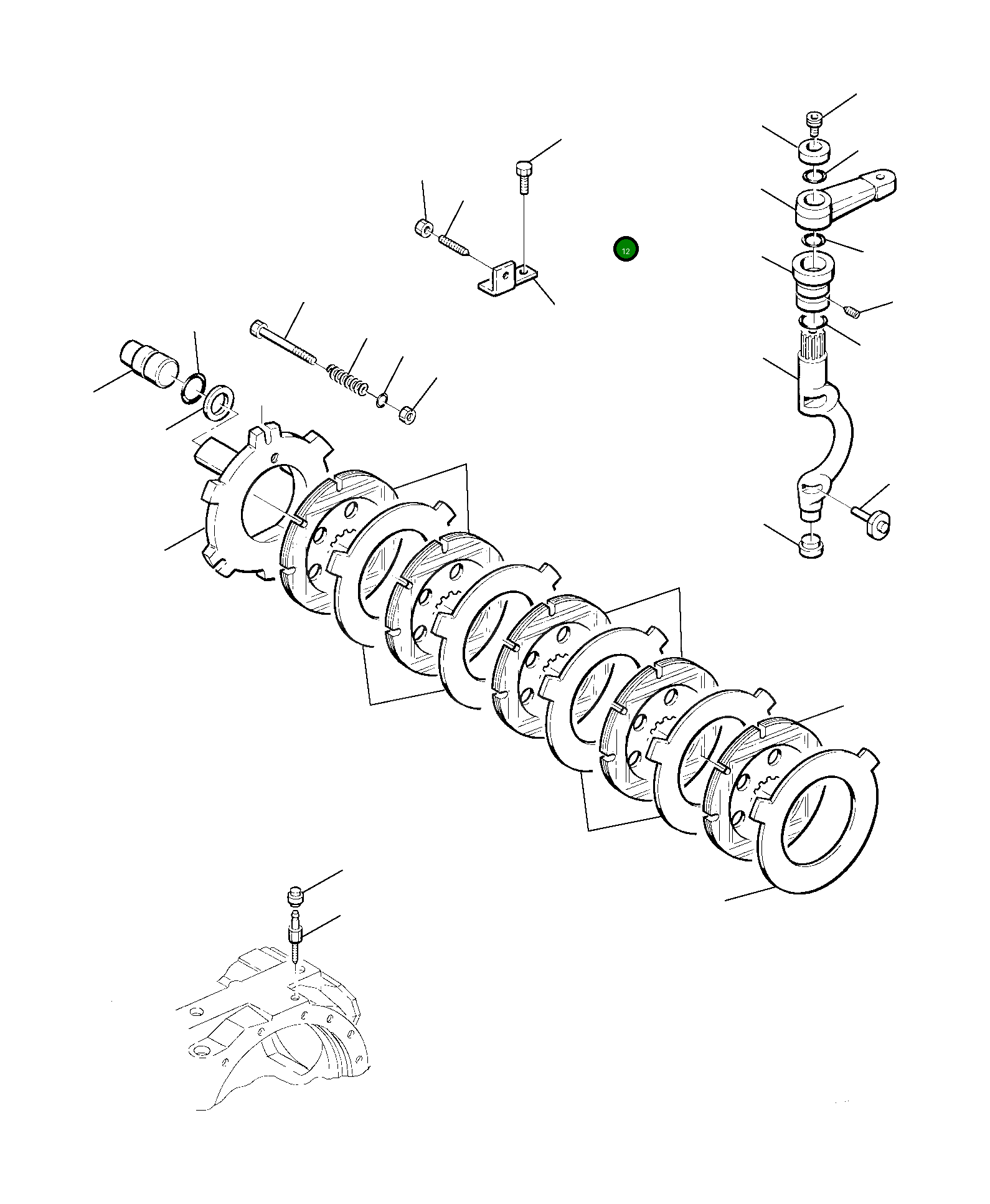 12