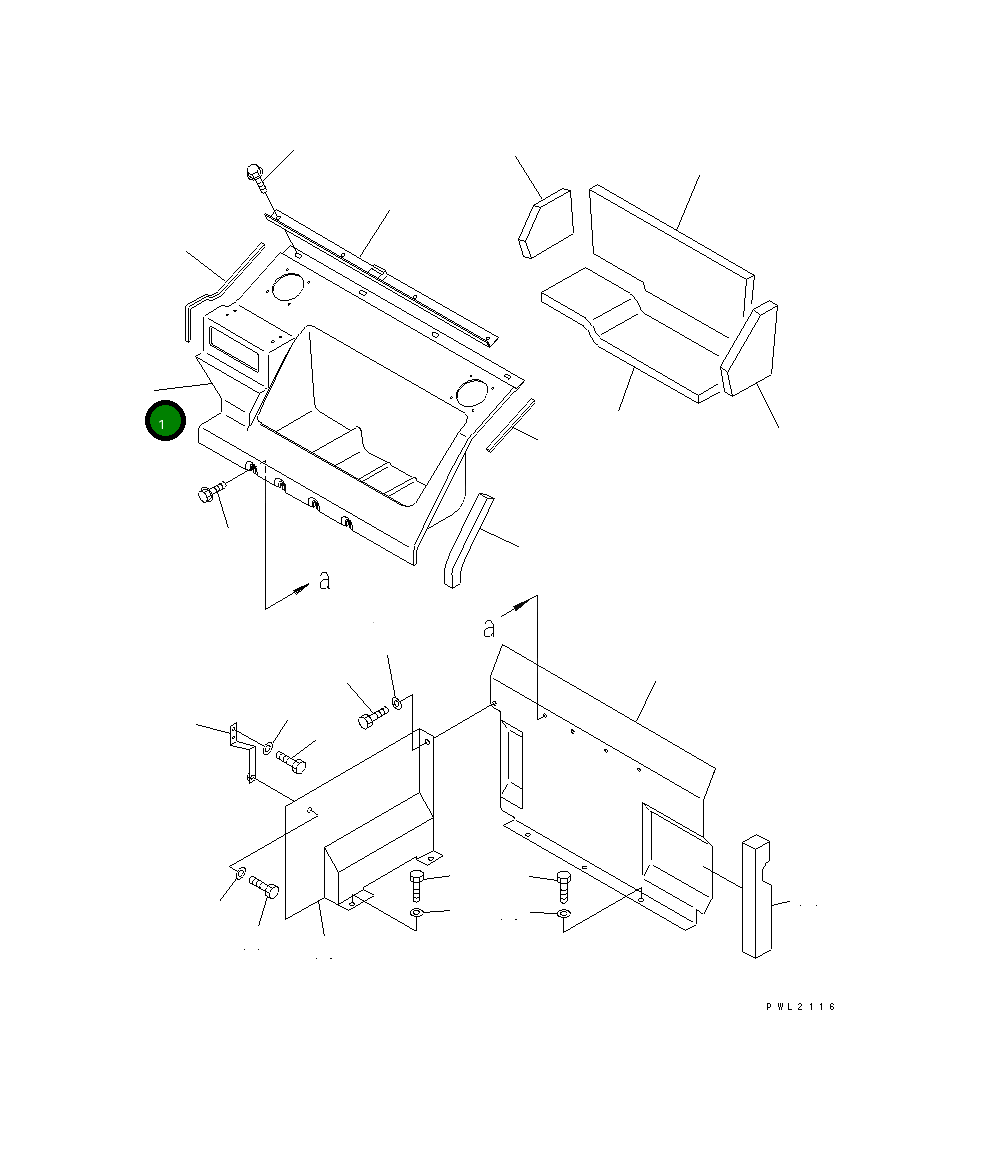 1

a

a

PWL2116