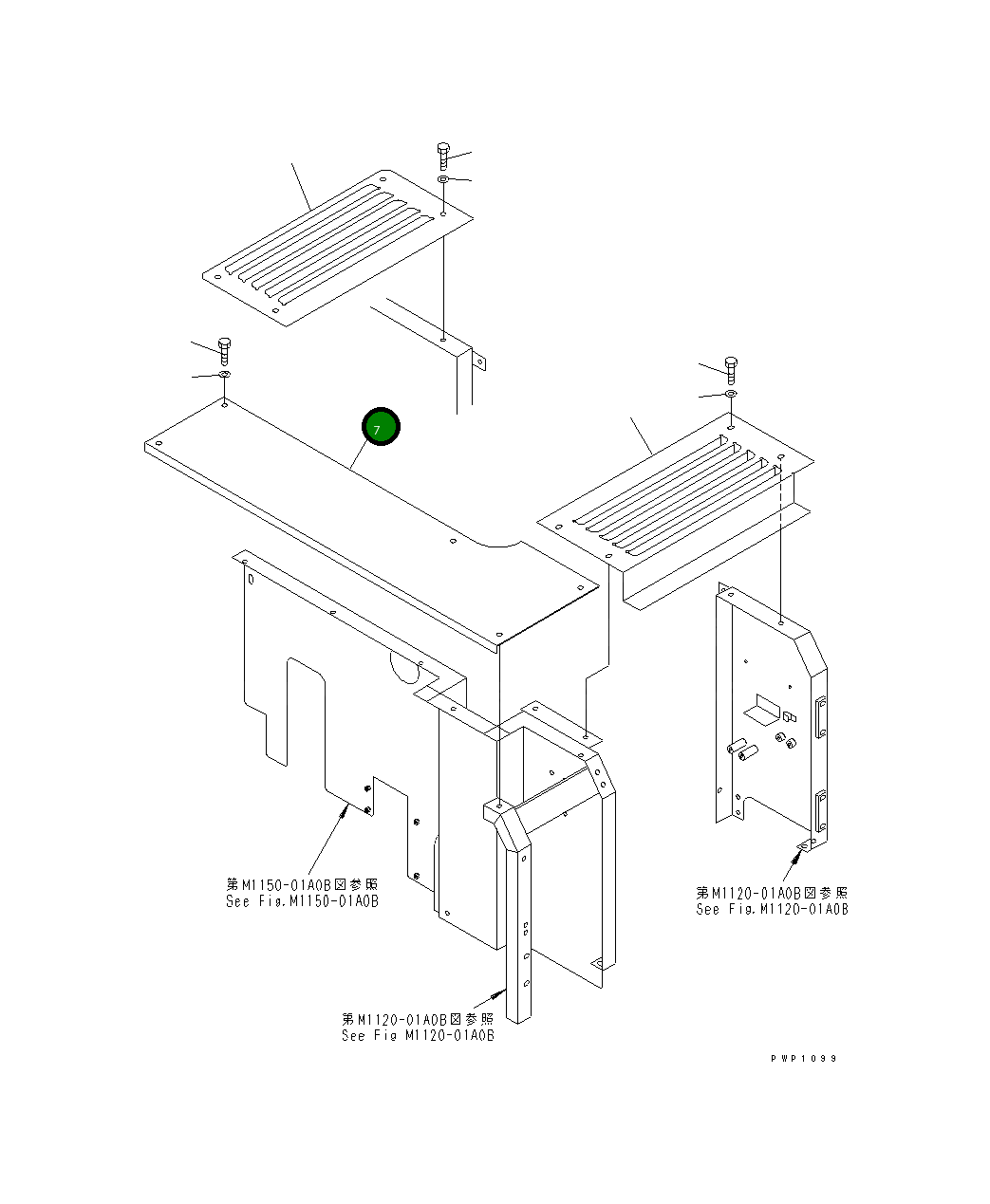 7

第M1150-01A0B図参照
See Fig.M1150-01A0B

第M1120-01A0B図参照
See Fig.M1120-01A0B

第M1120-01A0B図参照
See Fig M1120-01A0B

PWP1099