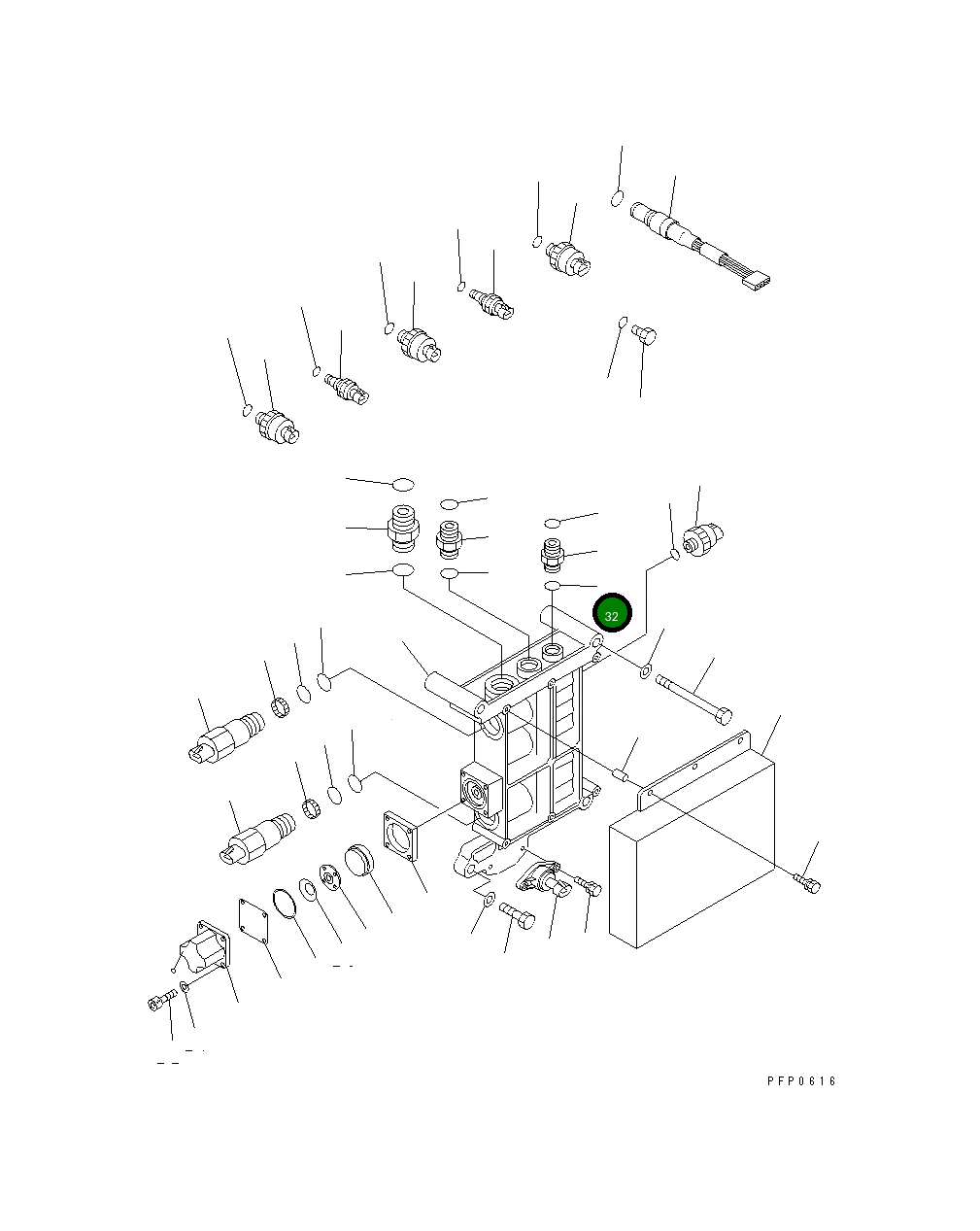 32

PFP0616