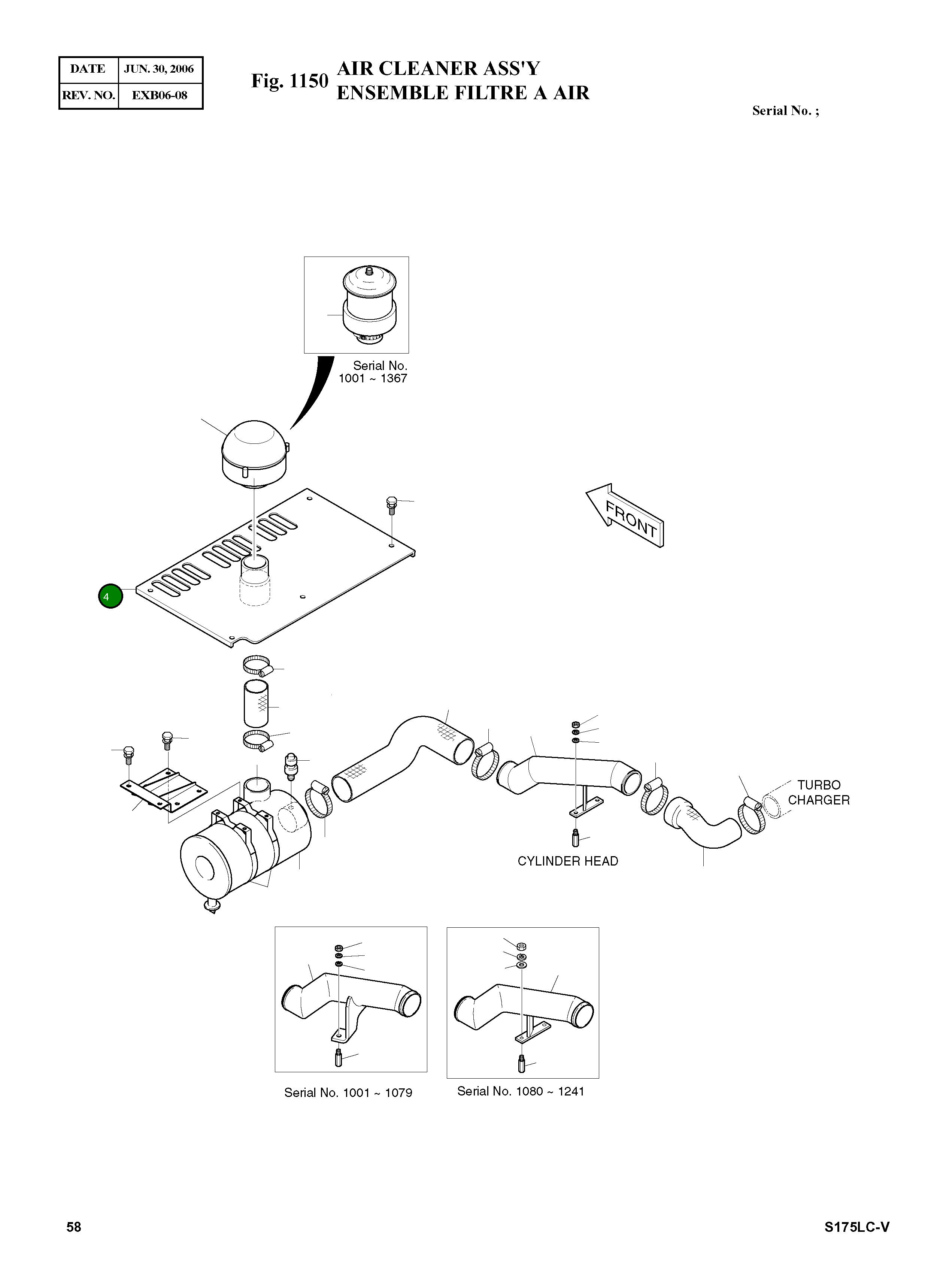 | DATE | JUN. 30, 2006 |
|---|---|
| REV. NO. | EXB06-08 |

Fig. 1150 AIR CLEANER ASS'Y
ENSEMBLE FILTRE A AIR

Serial No. ;

Serial No.
1001 ~ 1367

FRONT

4

TURBO
CHARGER

CYLINDER HEAD

Serial No. 1001 ~ 1079

Serial No. 1080 ~ 1241

58

S175LC-V