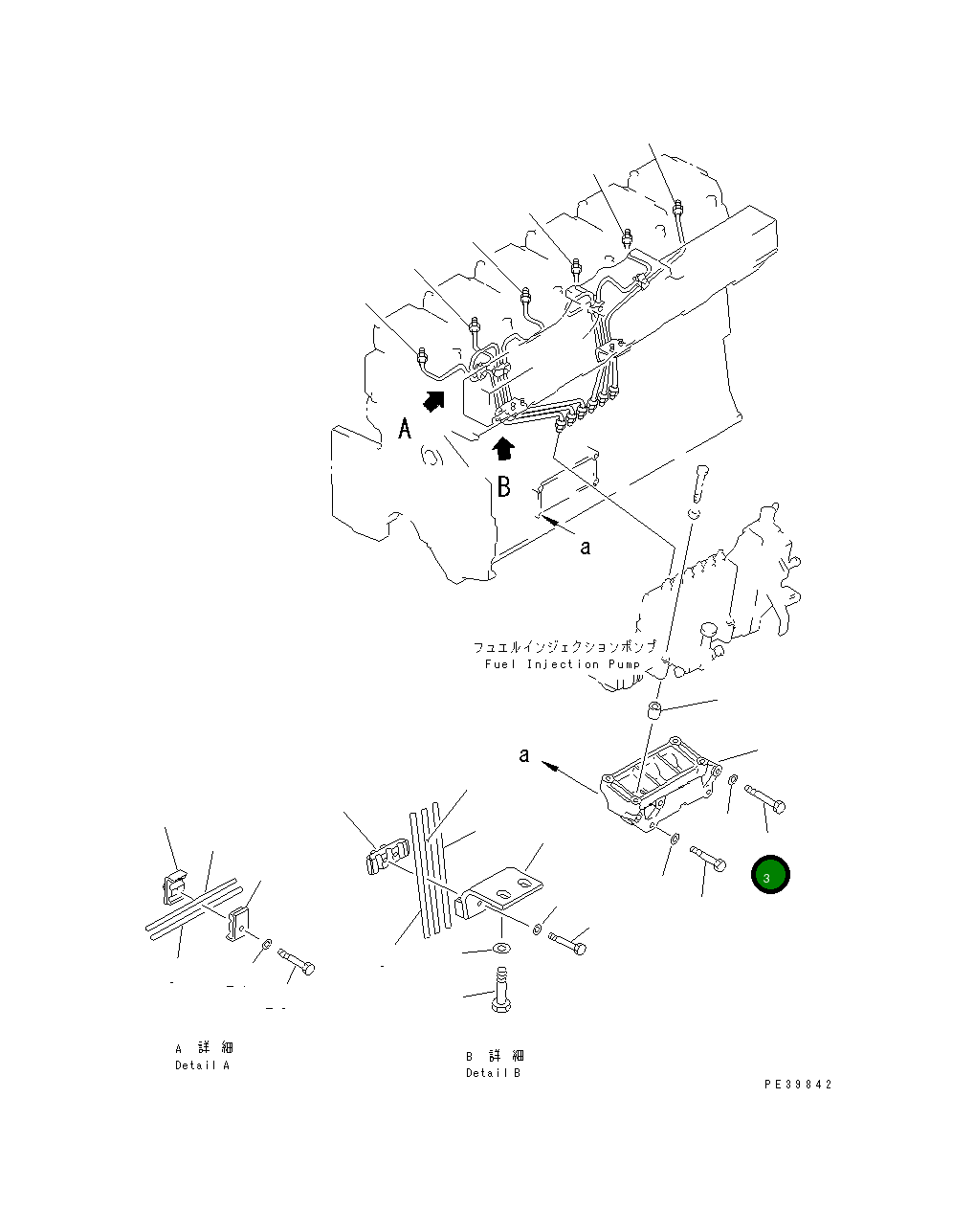 A

B

a

フュエルインジェクションポンプ
Fuel Injection Pump

a

3

A 詳 細
Detail A

B 詳 細
Detail B

PE39842