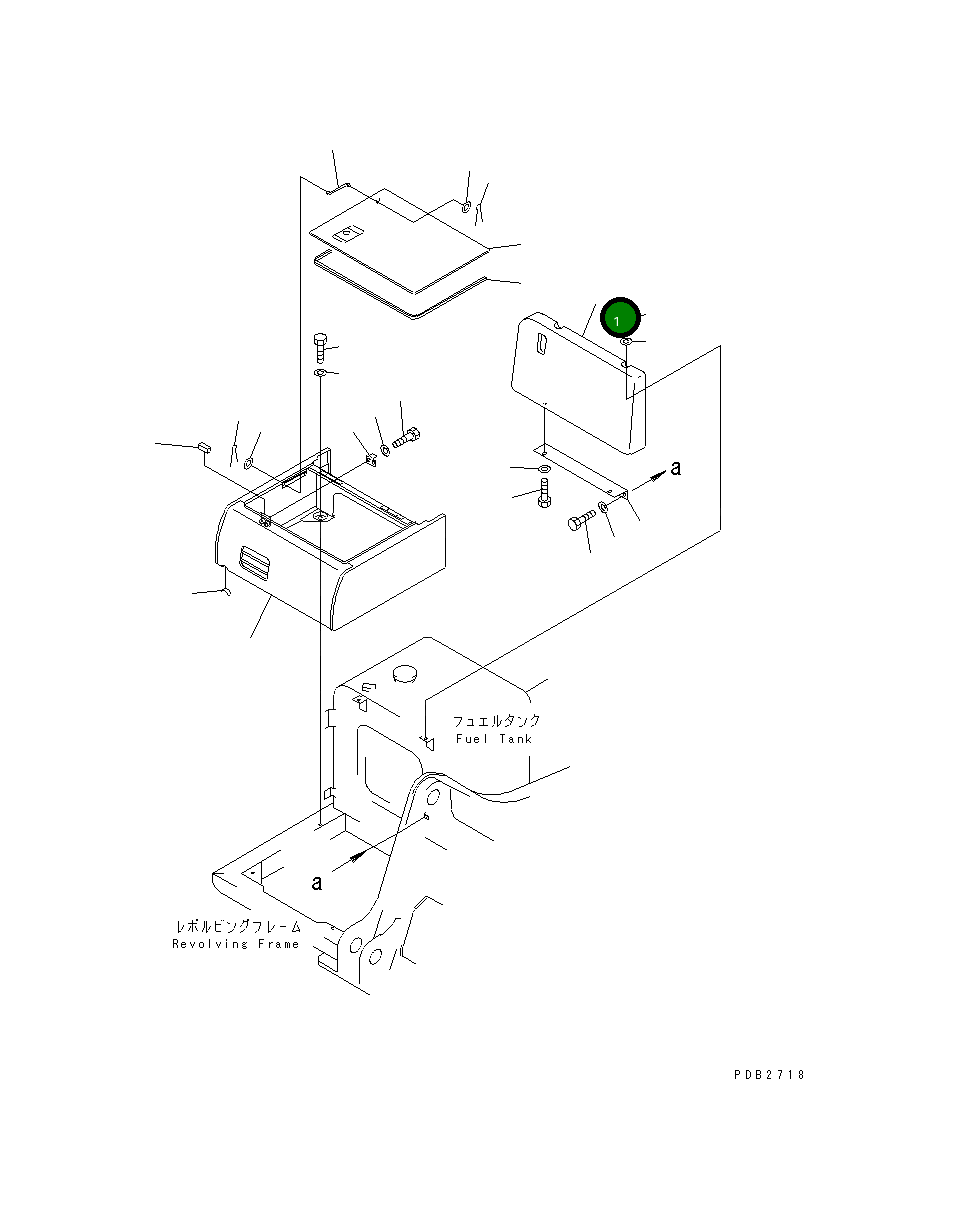 1

a

フュエルタンク
Fuel Tank

a

レボルビングフレーム
Revolving Frame

PDB2718