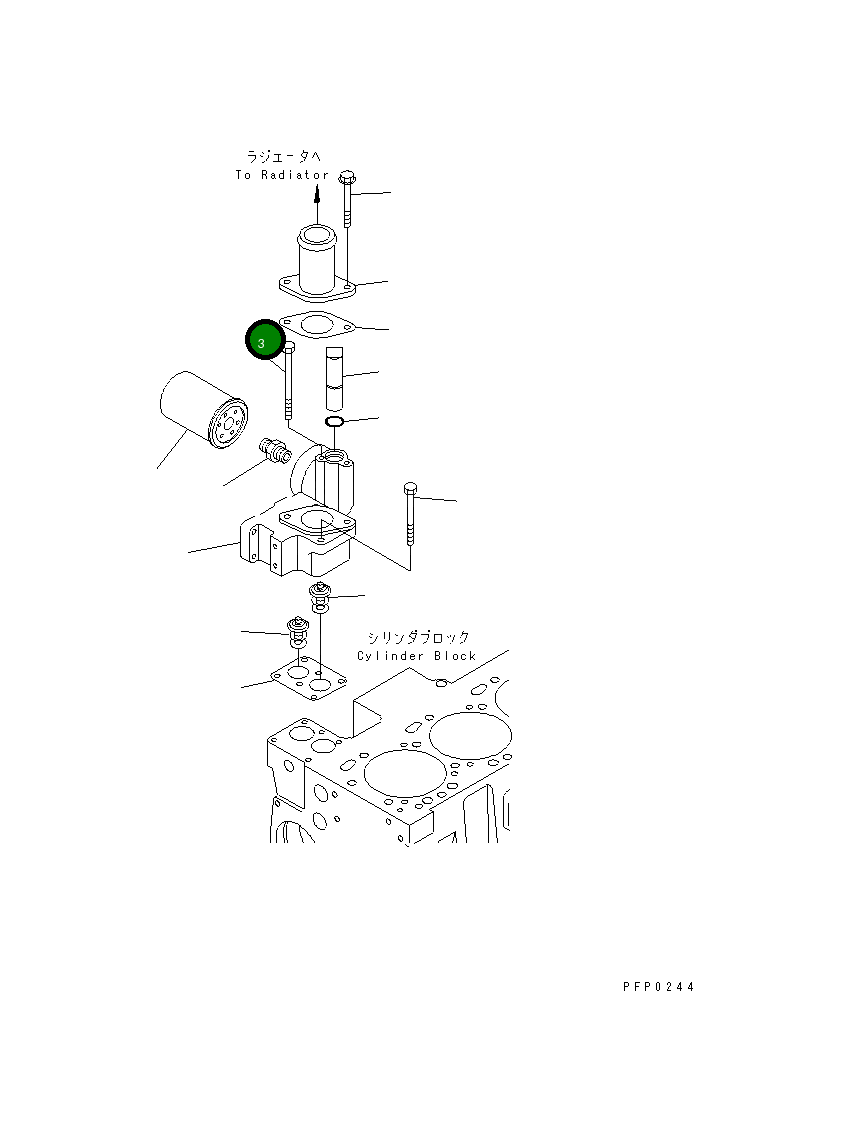 ラジエータへ
To Radiator

3

シリンダブロック
Cylinder Block

PFP0244