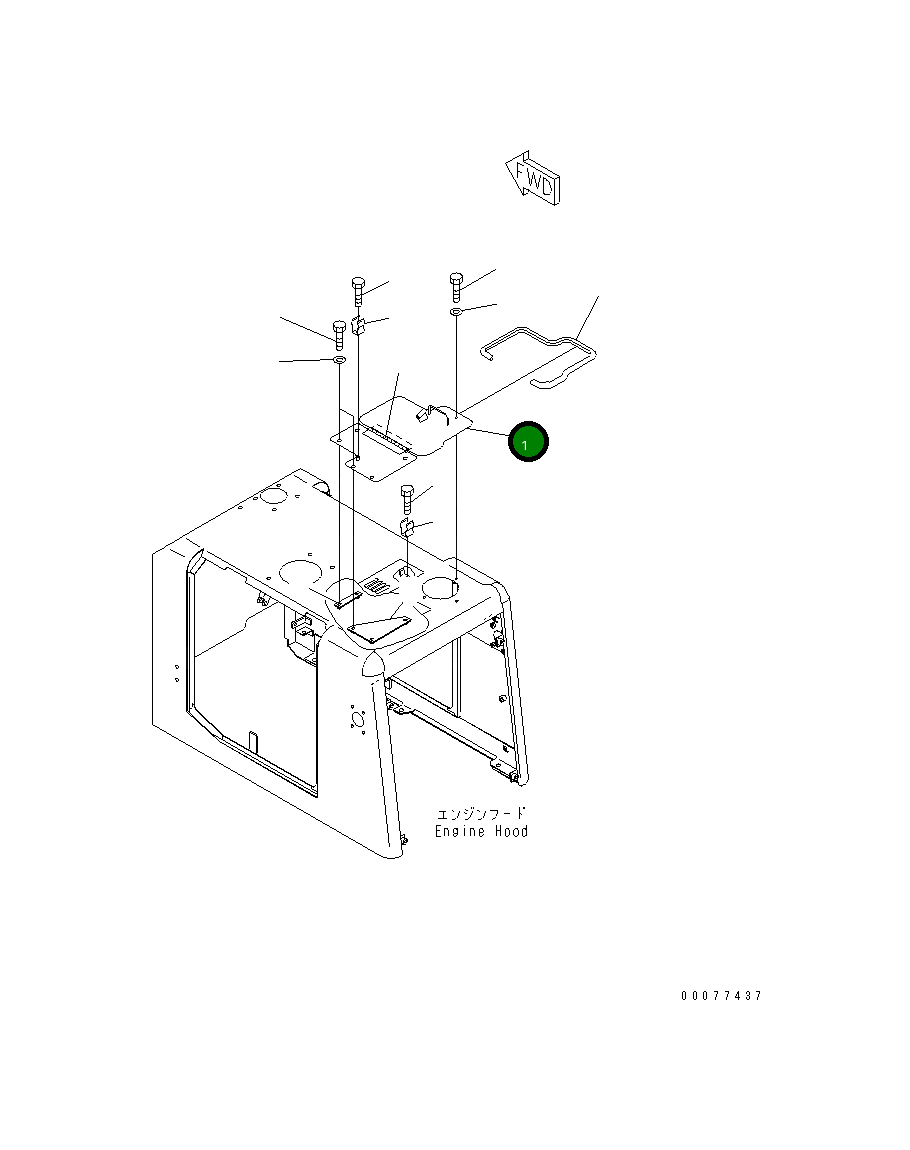 FWD

1

エンジンフード
Engine Hood

00077437