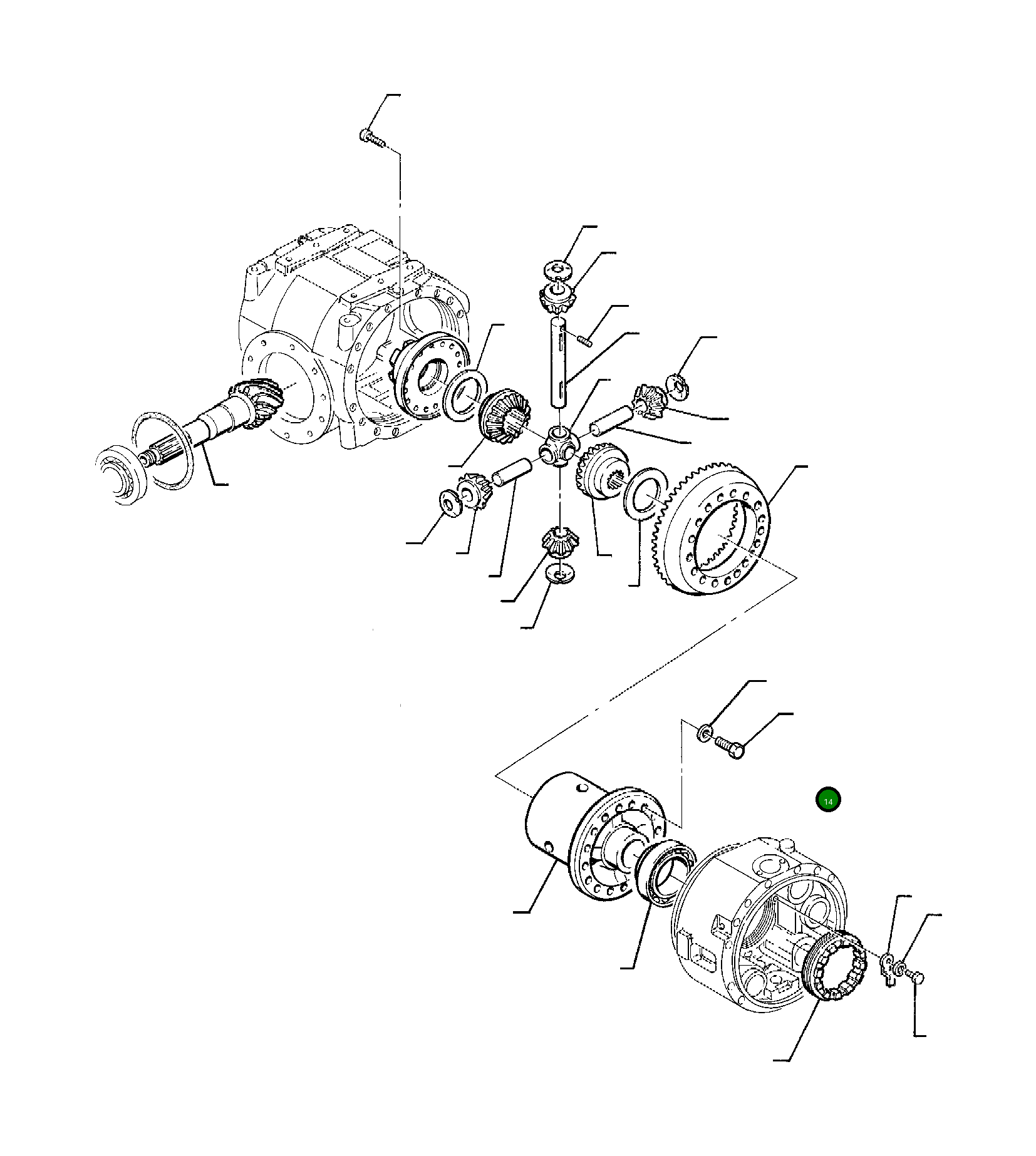 14