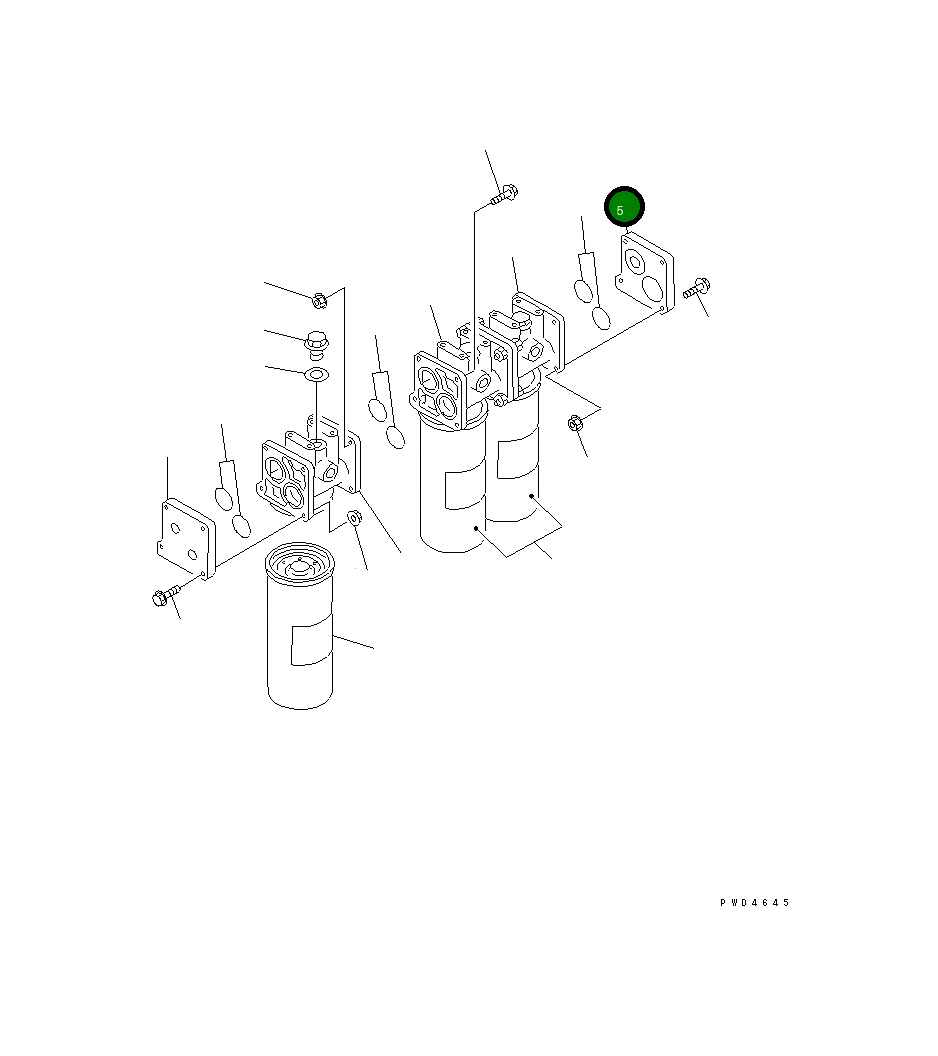 5

PWD4645