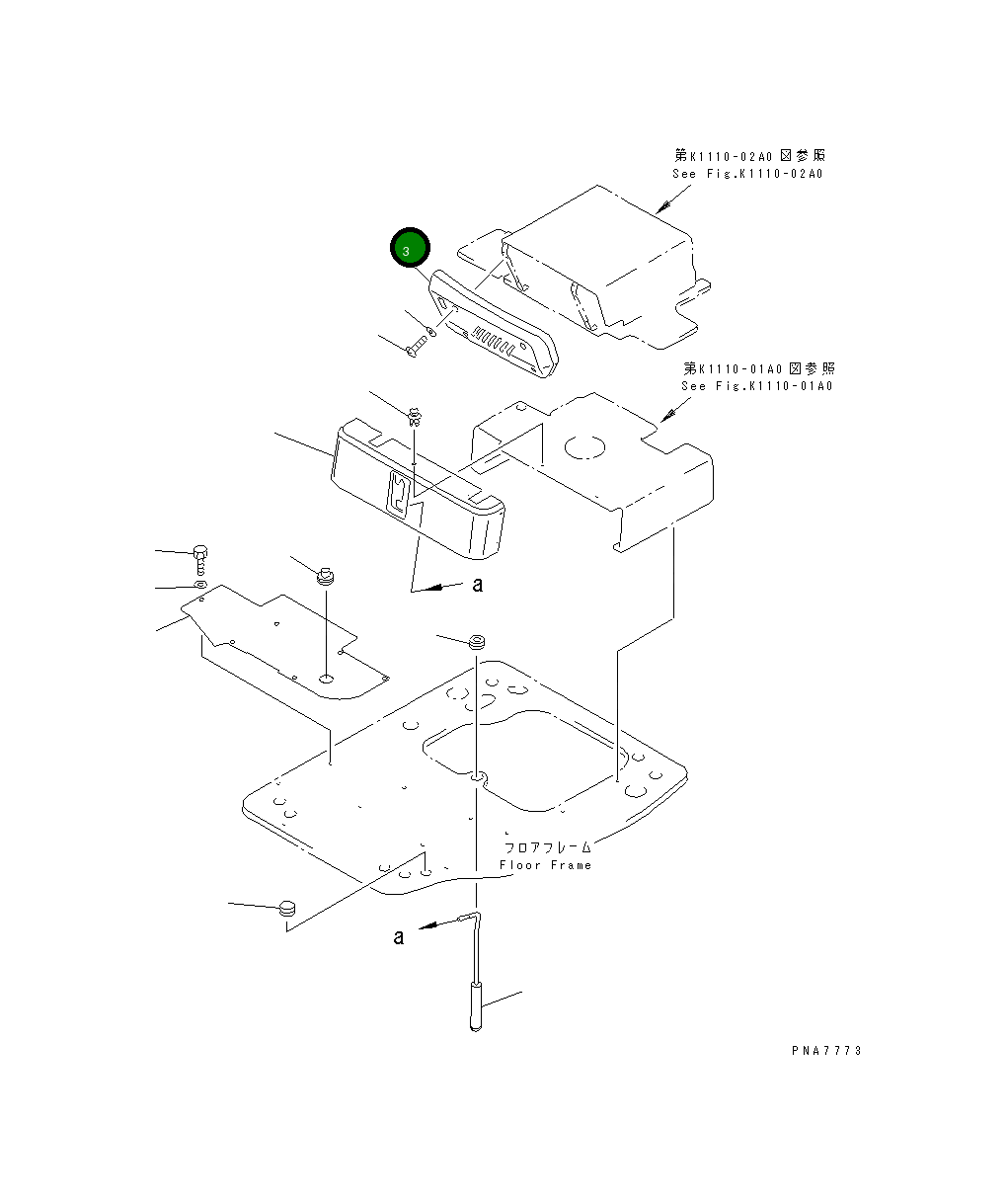 第K1110-02A0図参照
See Fig.K1110-02A0

3

第K1110-01A0図参照
See Fig.K1110-01A0

a

フロアフレーム
Floor Frame

a

PNA7773