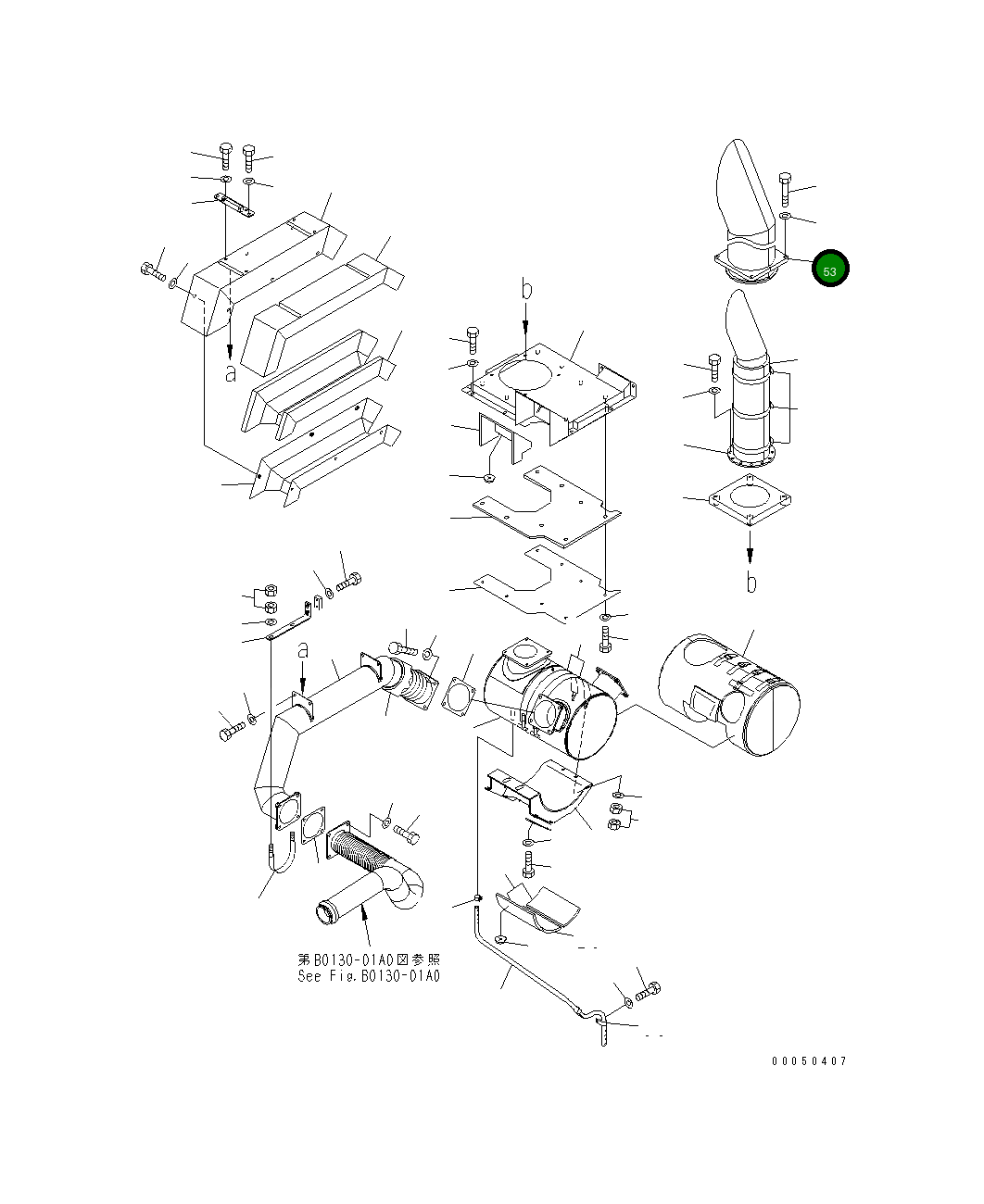 53

b

a

b

a

第B0130-01A0図参照
See Fig.B0130-01A0

00050407