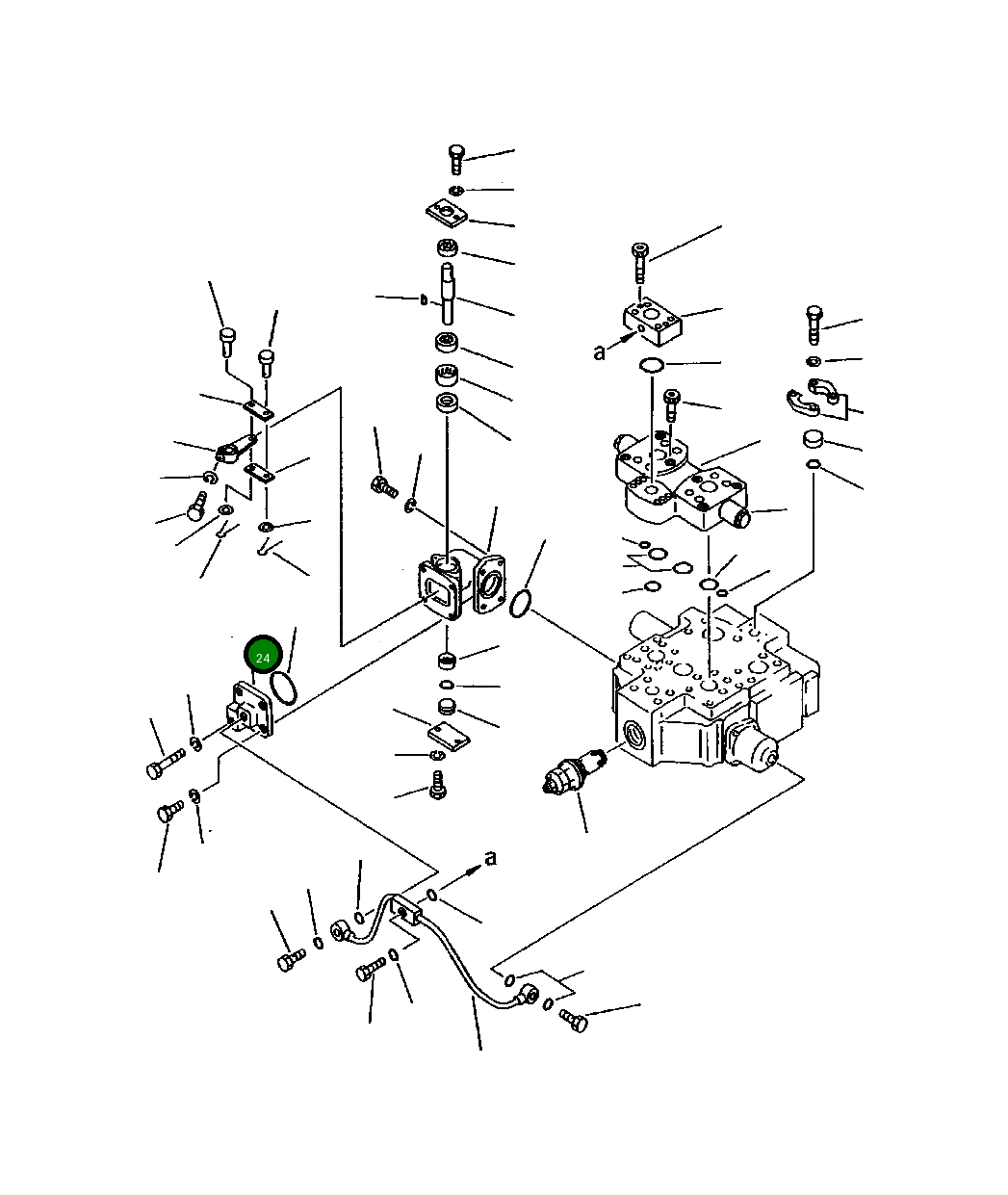 a
24
a