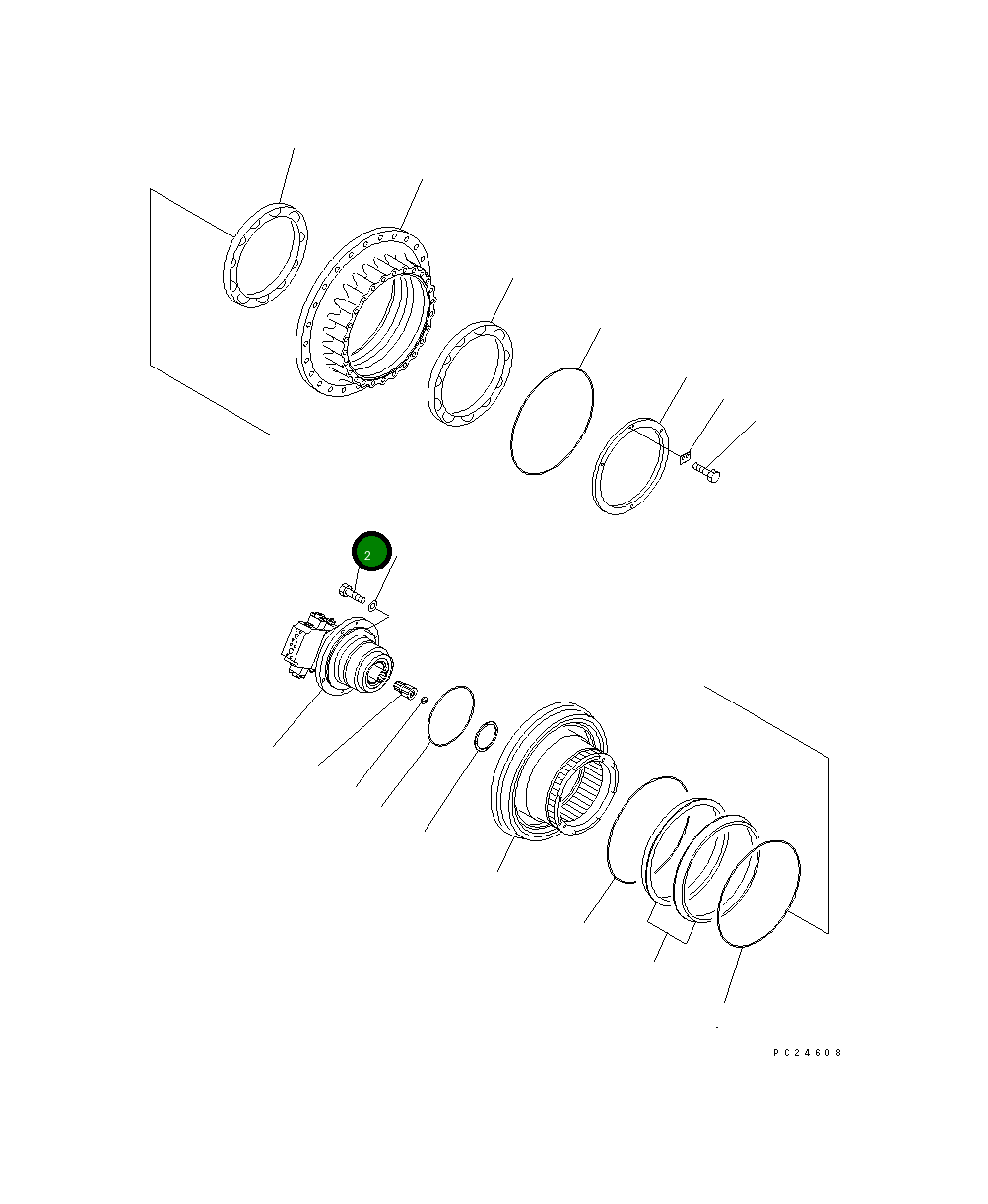 2

PC24608